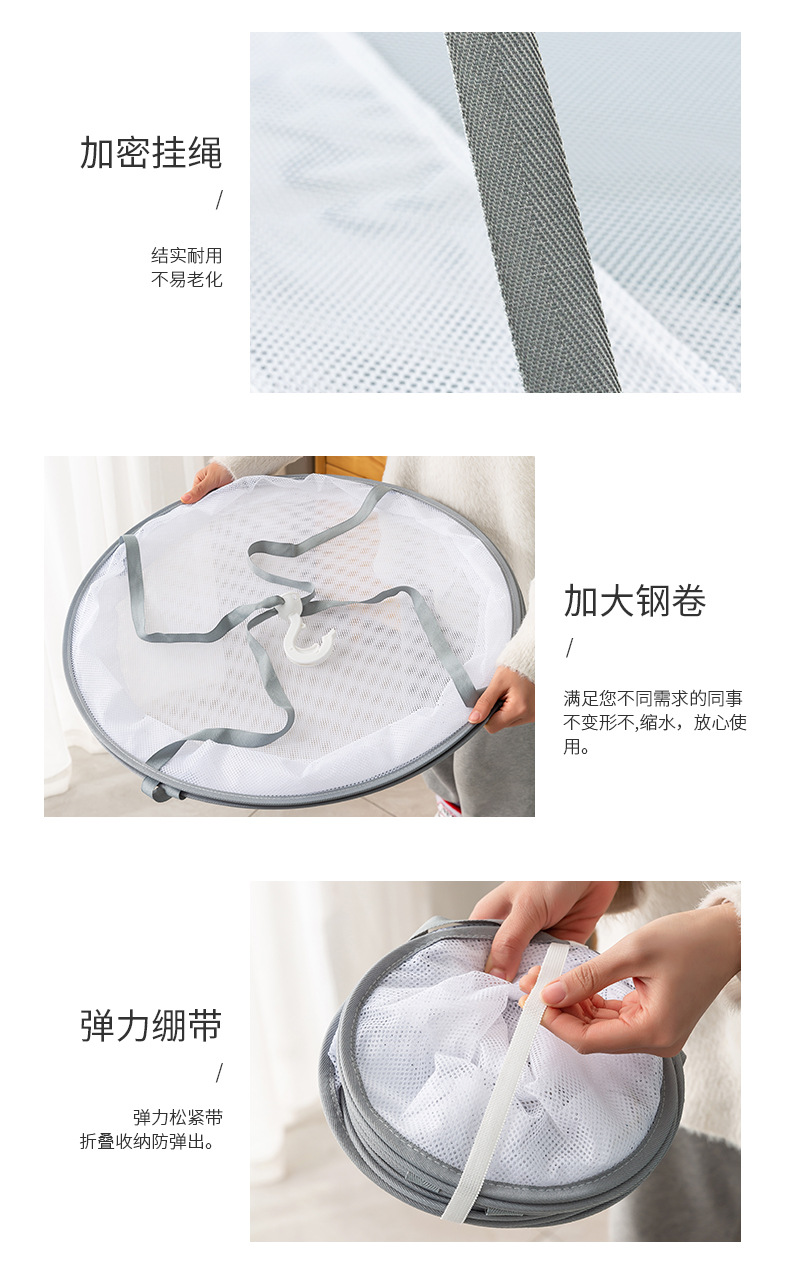 加密挂绳

/

结实耐用
不易老化

加大钢卷

/

满足您不同需求的同事不变形不,缩水，放心使用。

弹力绷带

/

弹力松紧带
折叠收纳防弹出。