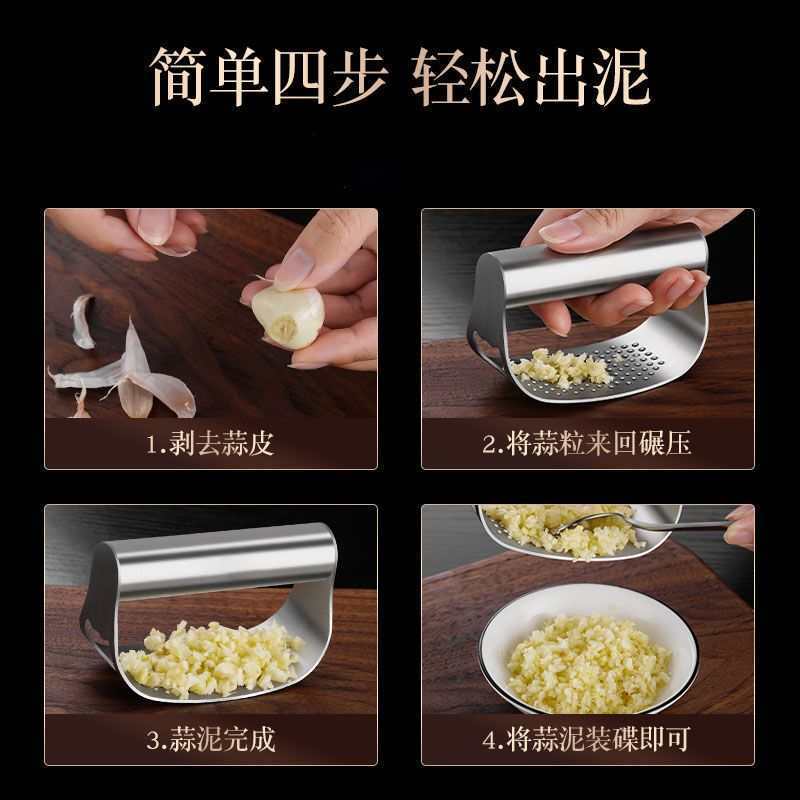 简单四步 轻松出泥

1.剥去蒜皮

2.将蒜粒来回碾压

3.蒜泥完成

4.将蒜泥装碟即可