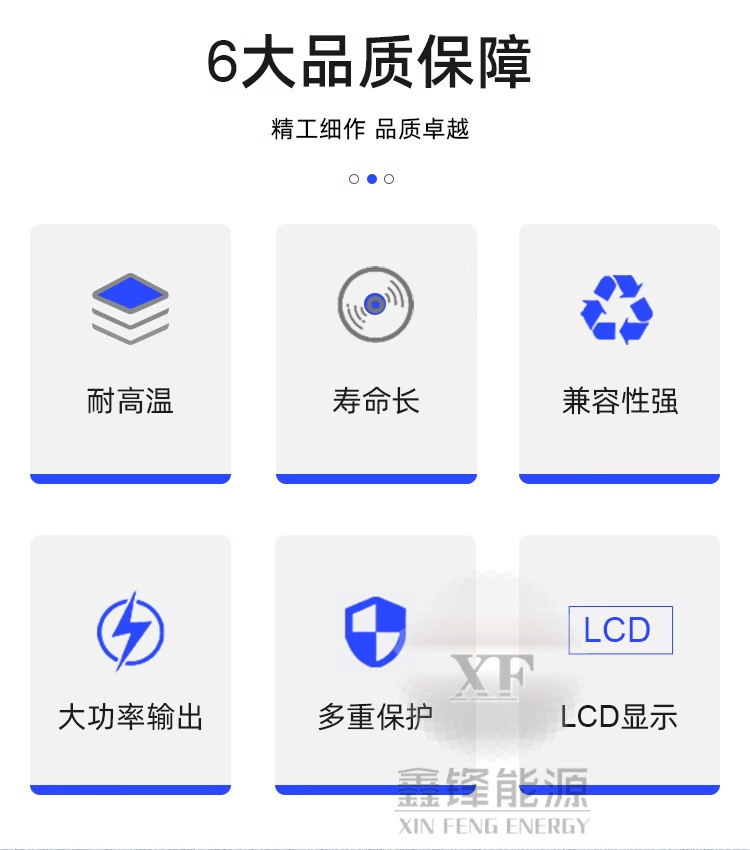 6大品质保障

精工细作 品质卓越

耐高温

寿命长

兼容性强

大功率输出

多重保护

LCD

LCD显示

XF
鑫锋能源
XIN FENG ENERGY