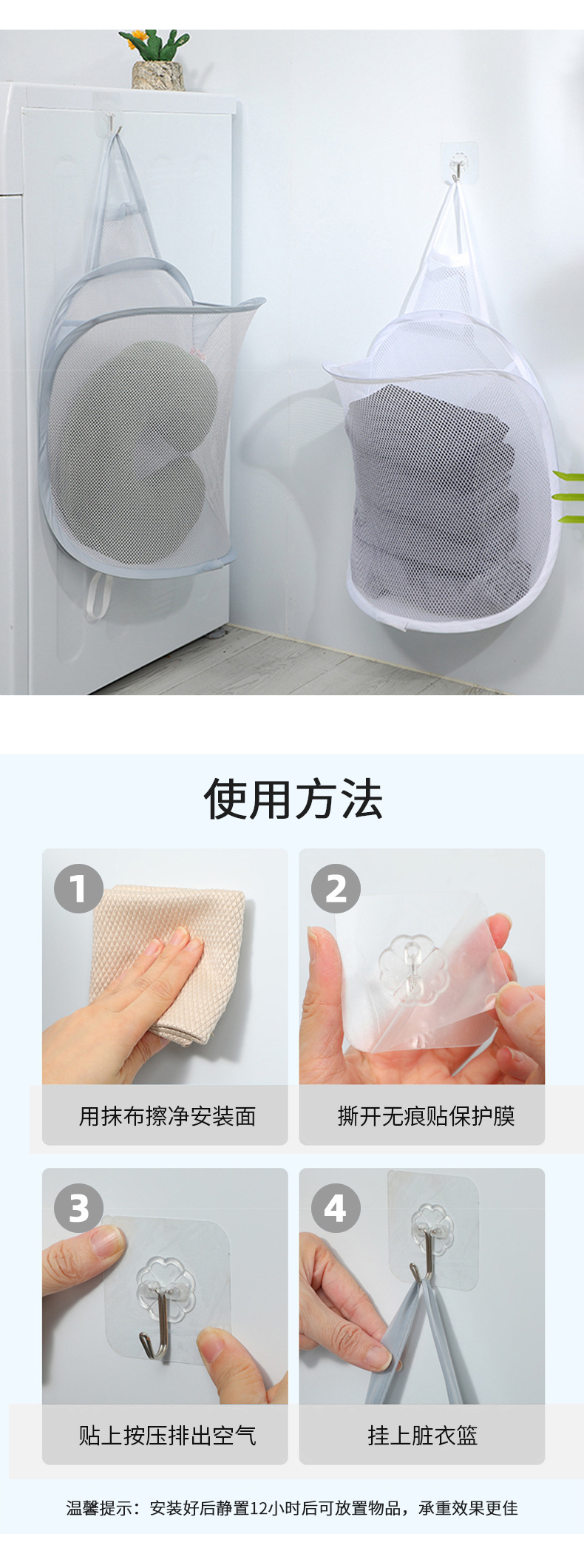 使用方法

1

用抹布擦净安装面

2

撕开无痕贴保护膜

3

贴上按压排出空气

4

挂上脏衣篮

温馨提示：安装好后静置12小时后可放置物品，承重效果更佳