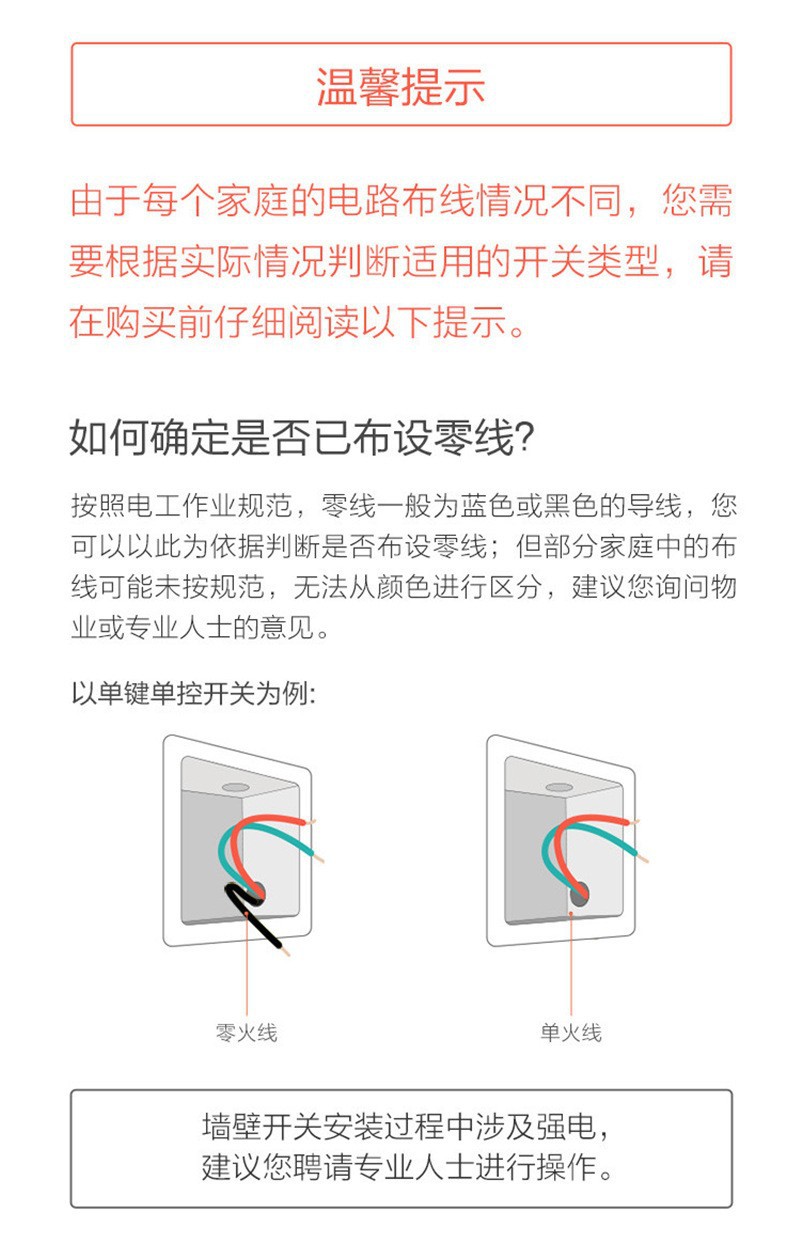 温馨提示

由于每个家庭的电路布线情况不同，您需要根据实际情况判断适用的开关类型，请在购买前仔细阅读以下提示。

如何确定是否已布设零线？

按照电工作业规范，零线一般为蓝色或黑色的导线，您可以以此为依据判断是否布设零线；但部分家庭中的布线可能未按规范，无法从颜色进行区分，建议您询问物业或专业人士的意见。

以单键单控开关为例：

零火线

单火线

墙壁开关安装过程中涉及强电，
建议您聘请专业人士进行操作。