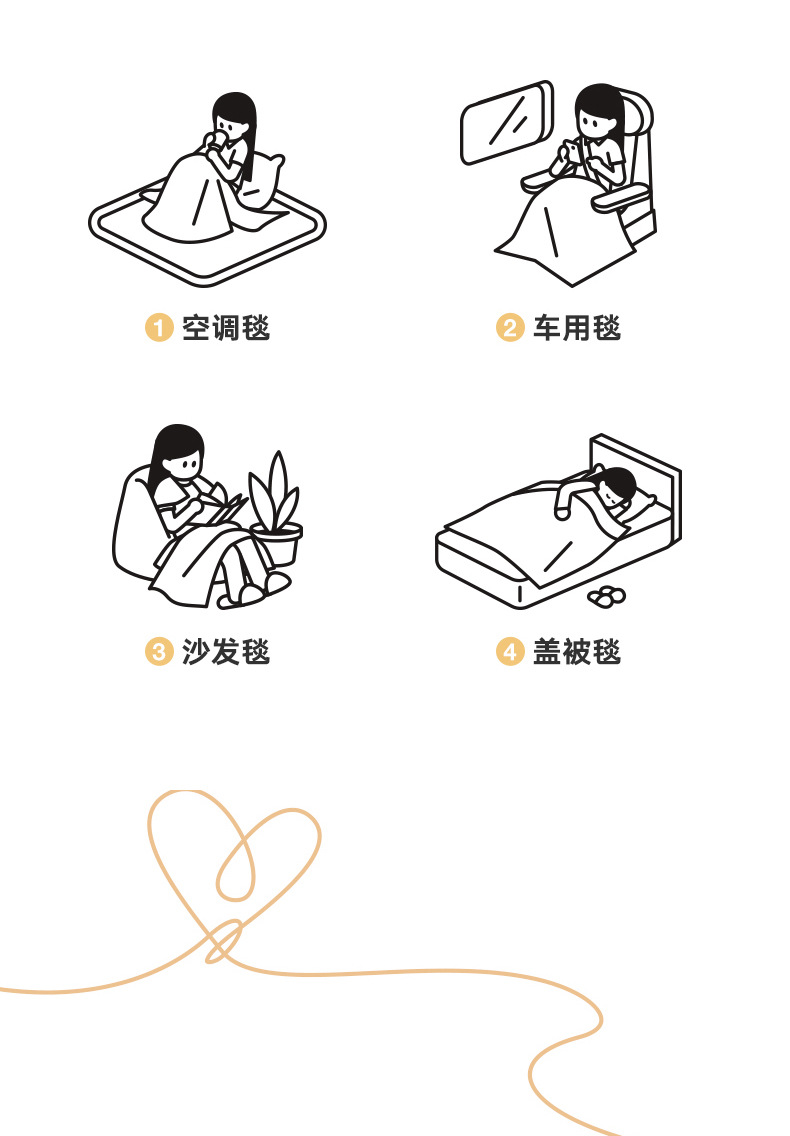 1 空调毯

2 车用毯

3 沙发毯

4 盖被毯