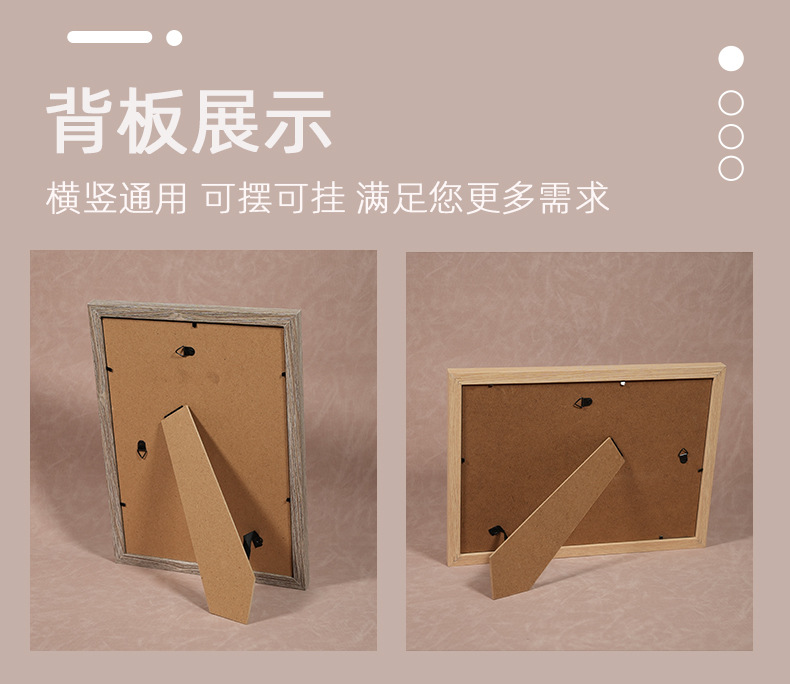 背板展示

横竖通用 可摆可挂 满足您更多需求