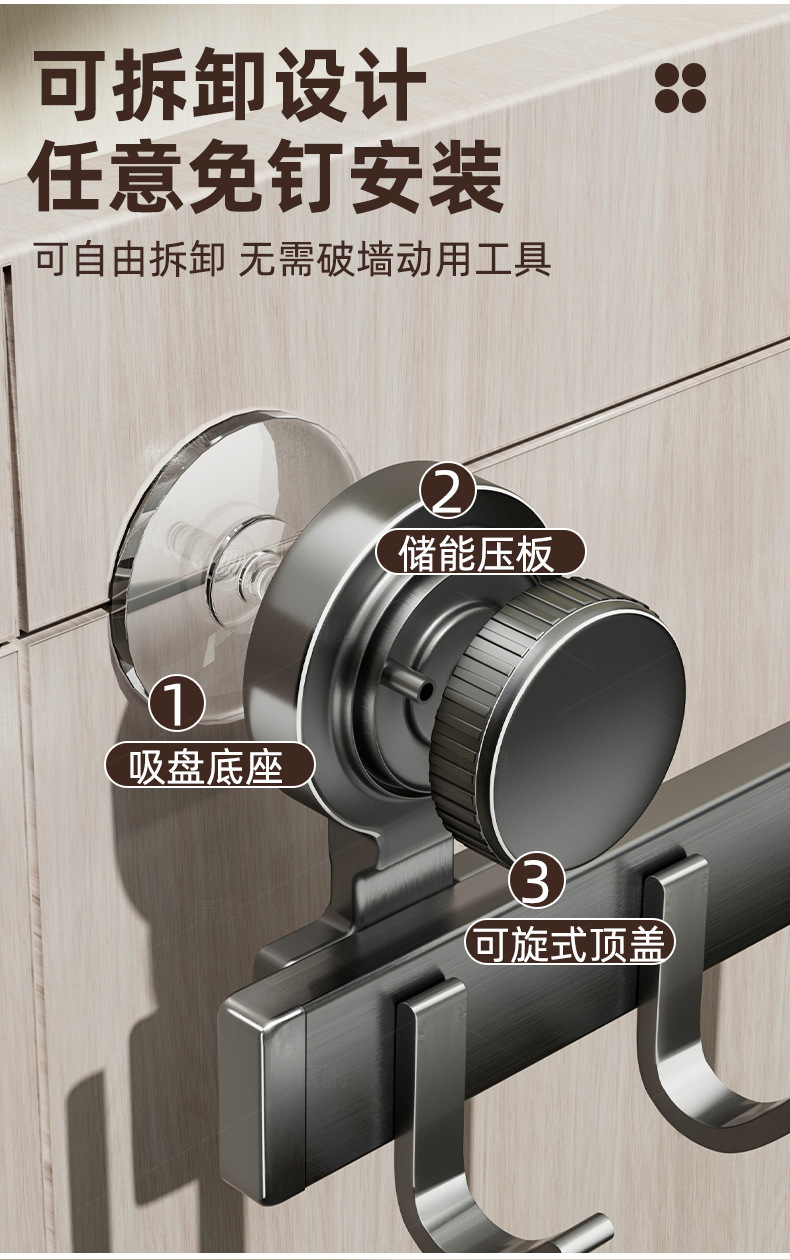 可拆卸设计
任意免钉安装

可自由拆卸 无需破墙动用工具

2
储能压板

1
吸盘底座

3
可旋式顶盖