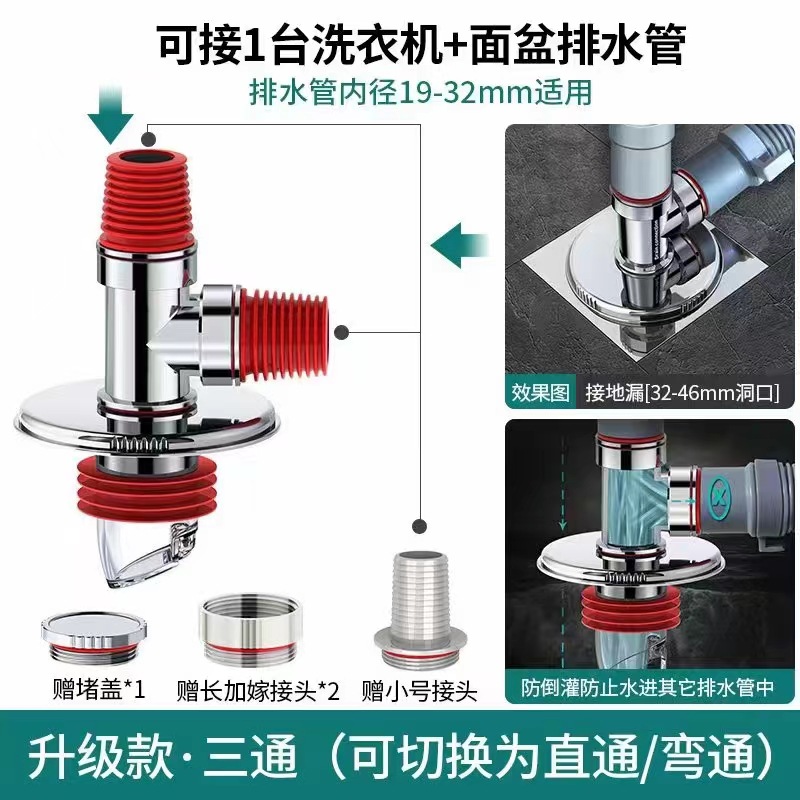 可接1台洗衣机+面盆排水管
排水管内径19-32mm适用

效果图 接地漏[32-46mm洞口]

防倒灌防止水进其它排水管中

赠堵盖*1 赠长加嫁接头*2 赠小号接头

升级款·三通（可切换为直通/弯通）