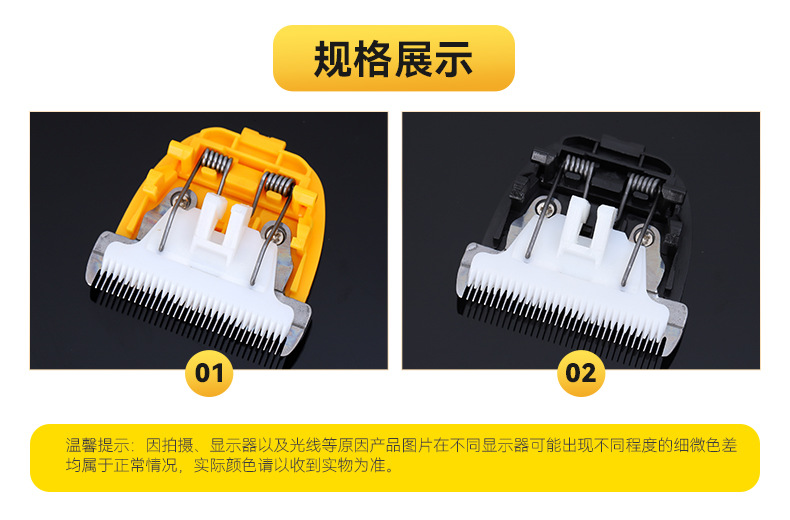 规格展示

01

02

温馨提示：因拍摄、显示器以及光线等原因产品图片在不同显示器可能出现不同程度的细微色差均属于正常情况，实际颜色请以收到实物为准。