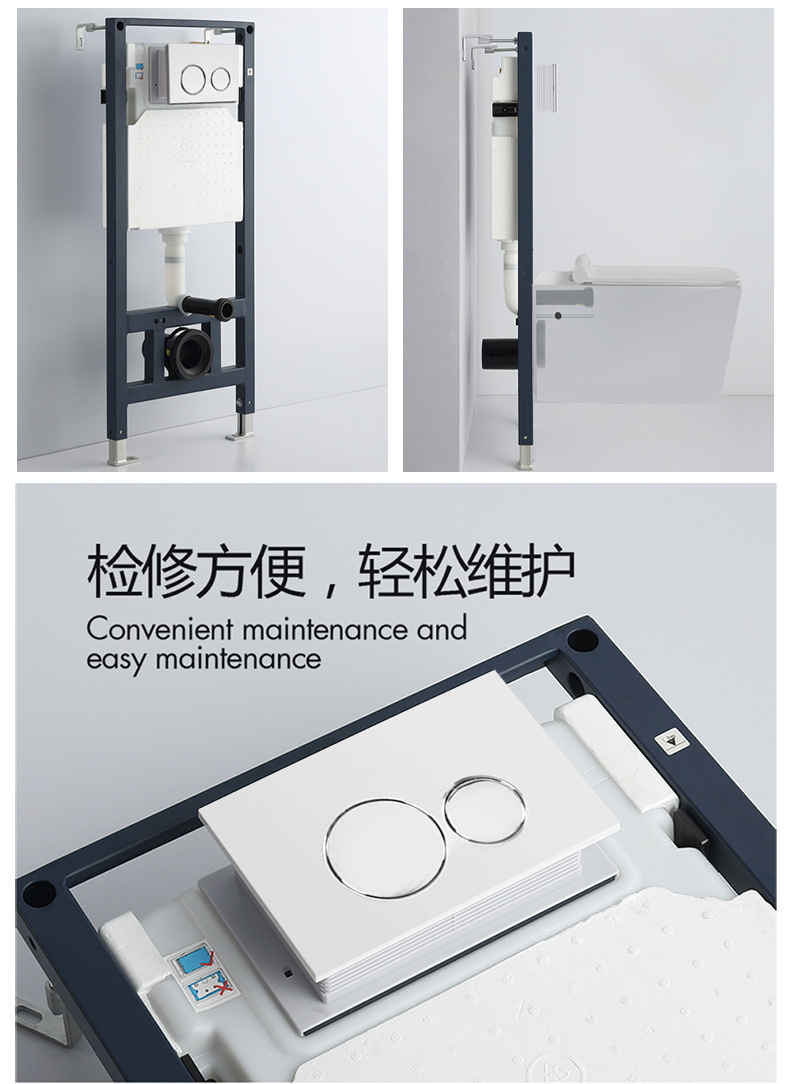 检修方便，轻松维护
Convenient maintenance and easy maintenance