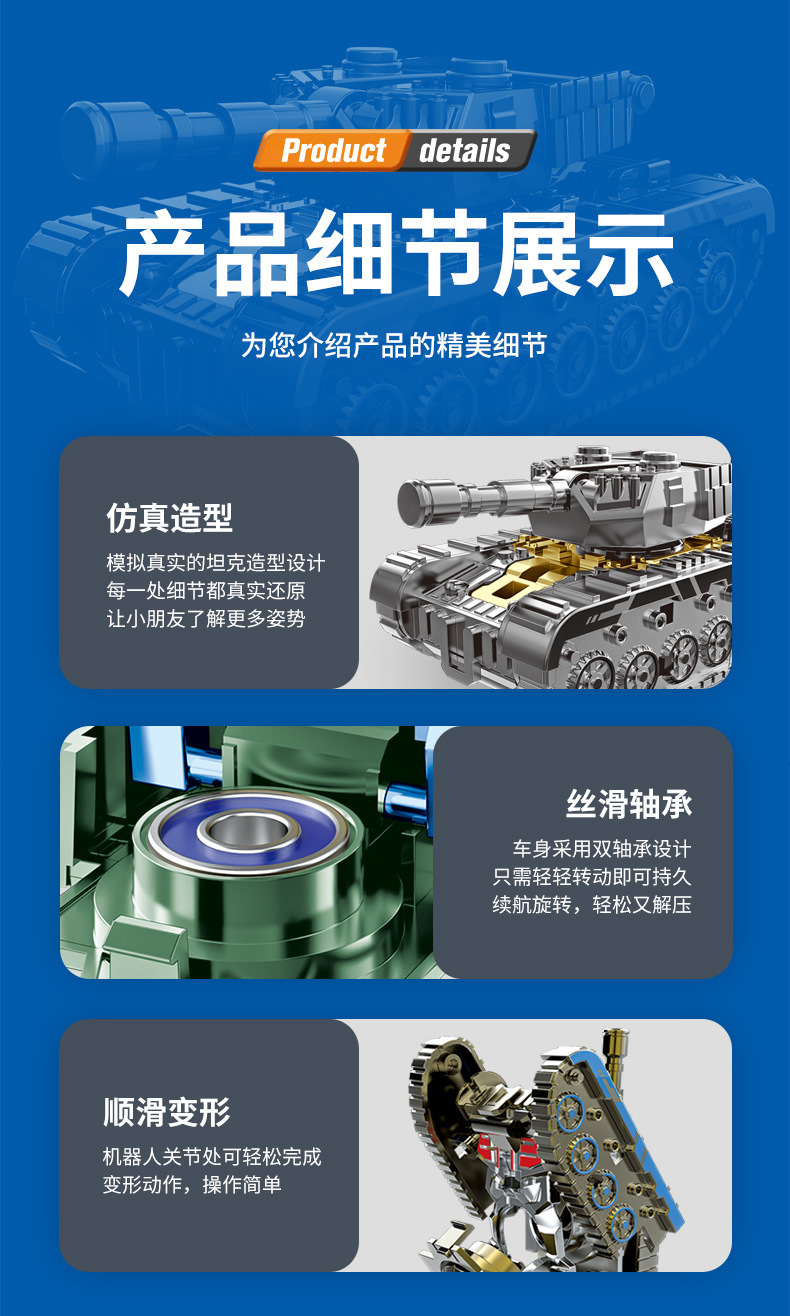 Product details

产品细节展示

为您介绍产品的精美细节

仿真造型

模拟真实的坦克造型设计
每一处细节都真实还原
让小朋友了解更多姿势

丝滑轴承

车身采用双轴承设计
只需轻轻转动即可持久
续航旋转，轻松又解压

顺滑变形

机器人关节处可轻松完成
变形动作，操作简单