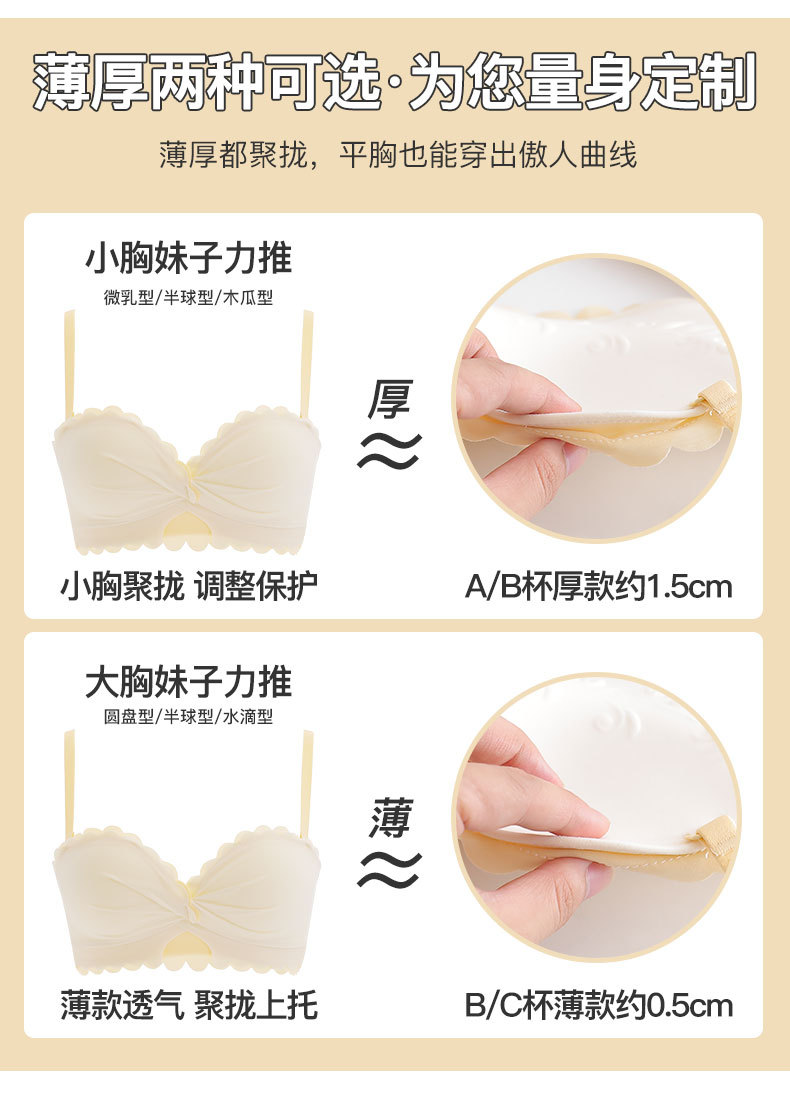 薄厚两种可选·为您量身定制

薄厚都聚拢，平胸也能穿出傲人曲线

小胸妹子力推

微乳型/半球型/木瓜型

厚

小胸聚拢 调整保护

A/B杯厚款约1.5cm

大胸妹子力推

圆盘型/半球型/水滴型

薄

薄款透气 聚拢上托

B/C杯薄款约0.5cm