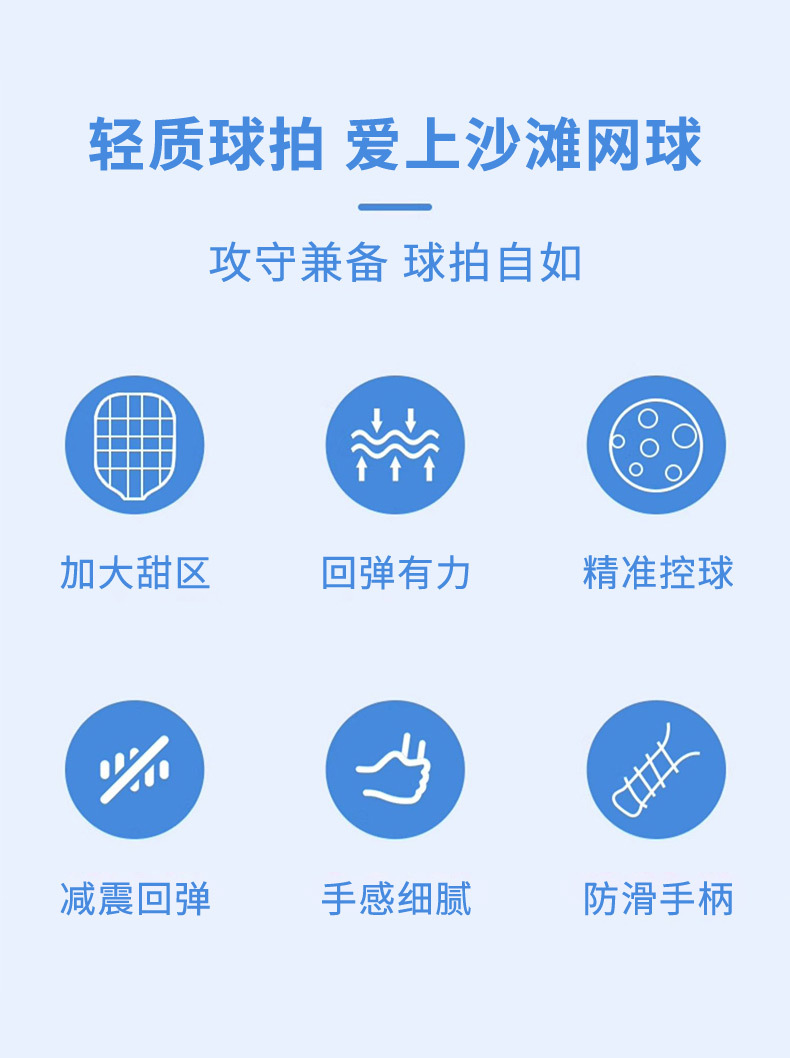 轻质球拍 爱上沙滩网球

攻守兼备 球拍自如

加大甜区

回弹有力

精准控球

减震回弹

手感细腻

防滑手柄