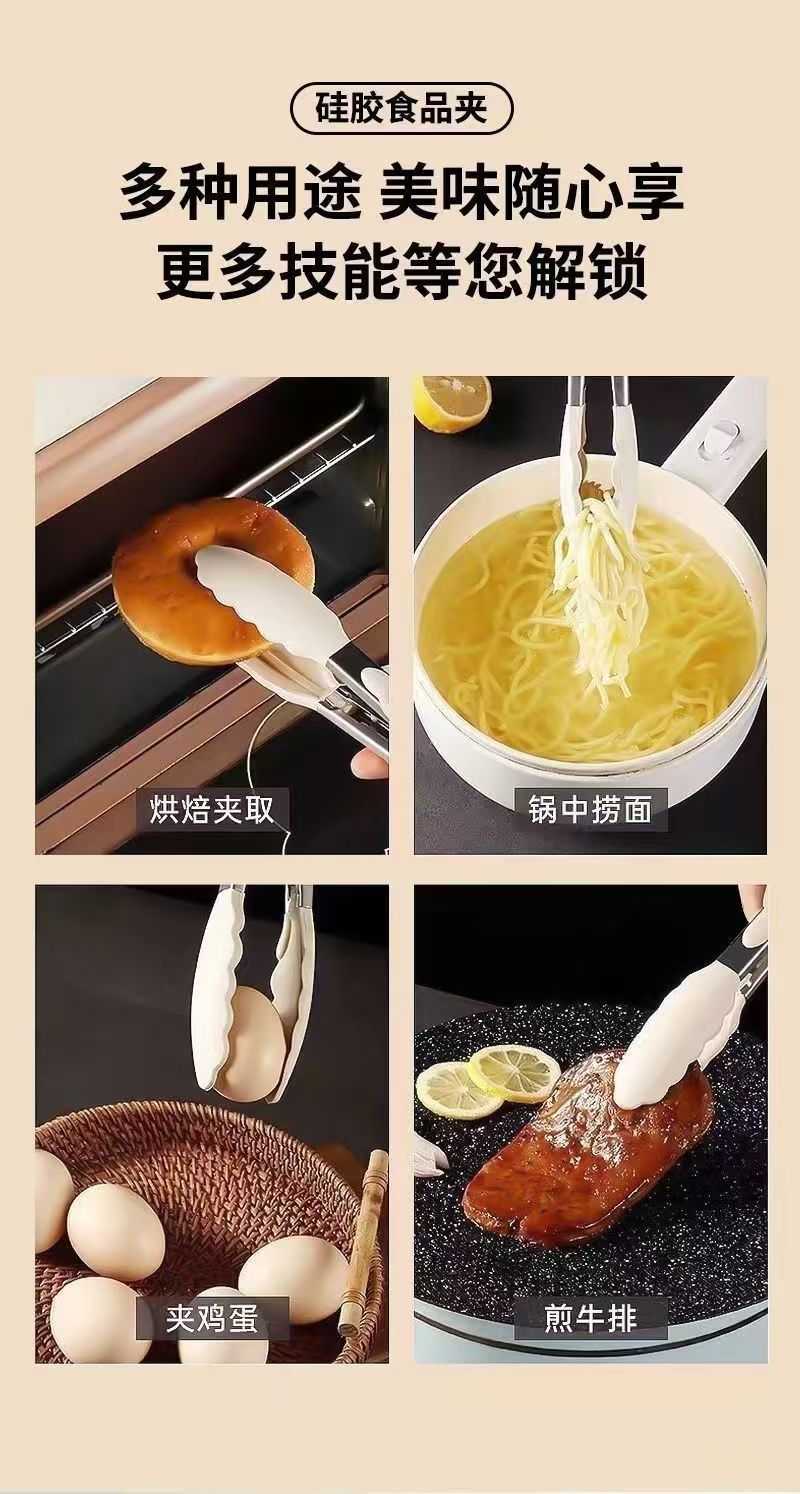 硅胶食品夹

多种用途 美味随心享
更多技能等您解锁

烘焙夹取

锅中捞面

夹鸡蛋

煎牛排