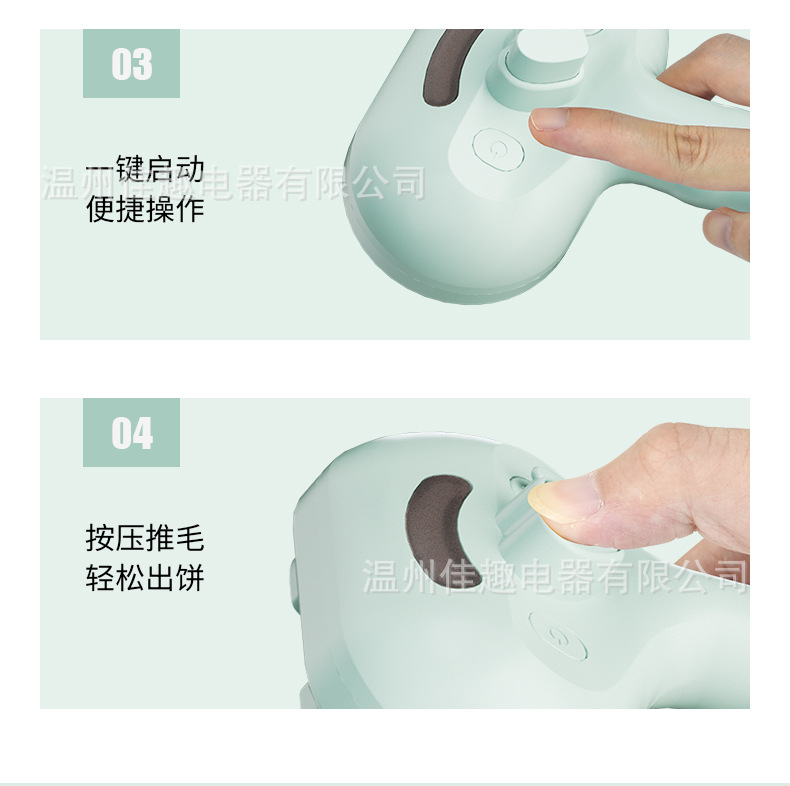 03

一键启动
便捷操作

温州佳趣电器有限公司

04

按压推毛
轻松出饼

温州佳趣电器有限公司