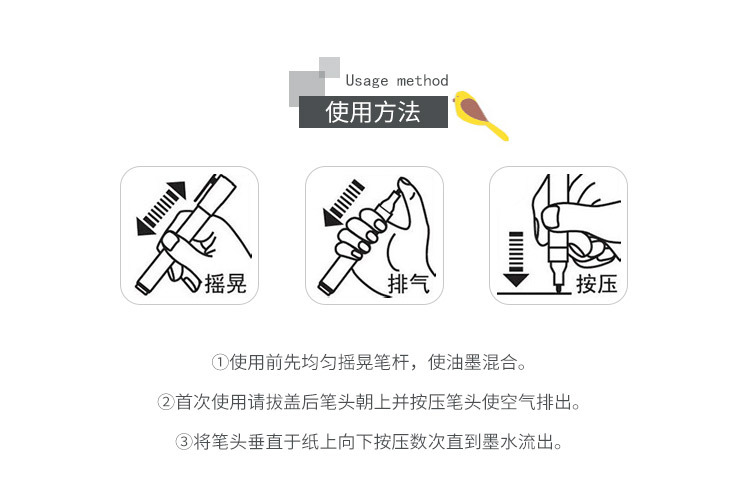 Usage method
使用方法

摇晃

排气

按压

①使用前先均匀摇晃笔杆，使油墨混合。

②首次使用请拔盖后笔头朝上并按压笔头使空气排出。

③将笔头垂直于纸上向下按压数次直到墨水流出。