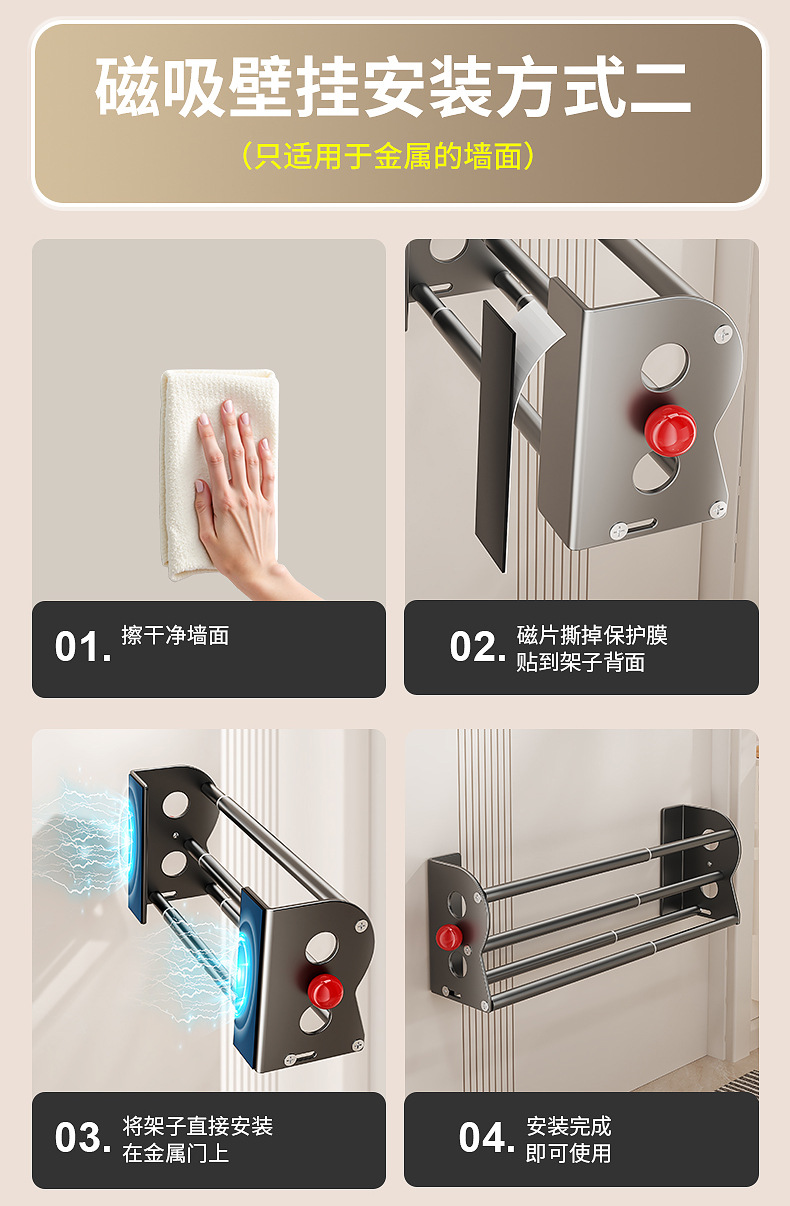 磁吸壁挂安装方式二

（只适用于金属的墙面）

01. 擦干净墙面

02. 磁片撕掉保护膜
贴到架子背面

03. 将架子直接安装
在金属门上

04. 安装完成
即可使用