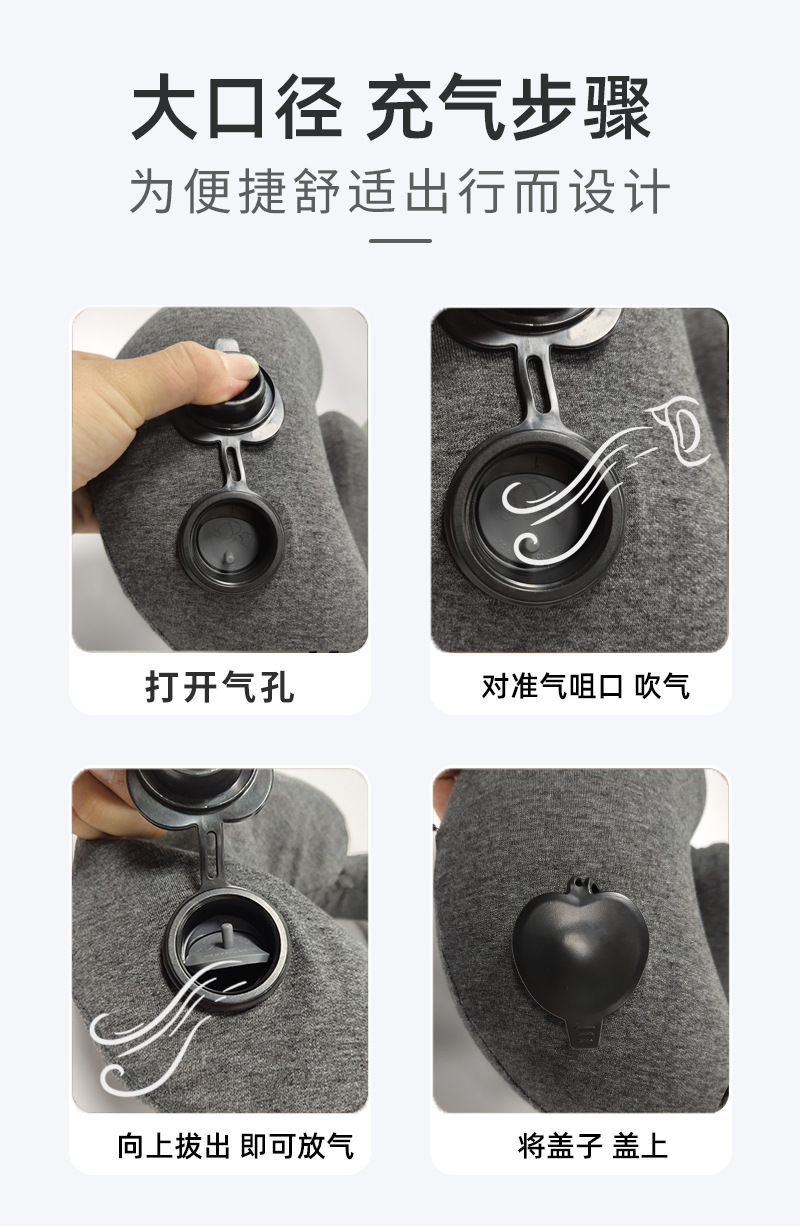 大口径 充气步骤

为便捷舒适出行而设计

打开气孔

对准气咀口 吹气

向上拔出 即可放气

将盖子 盖上