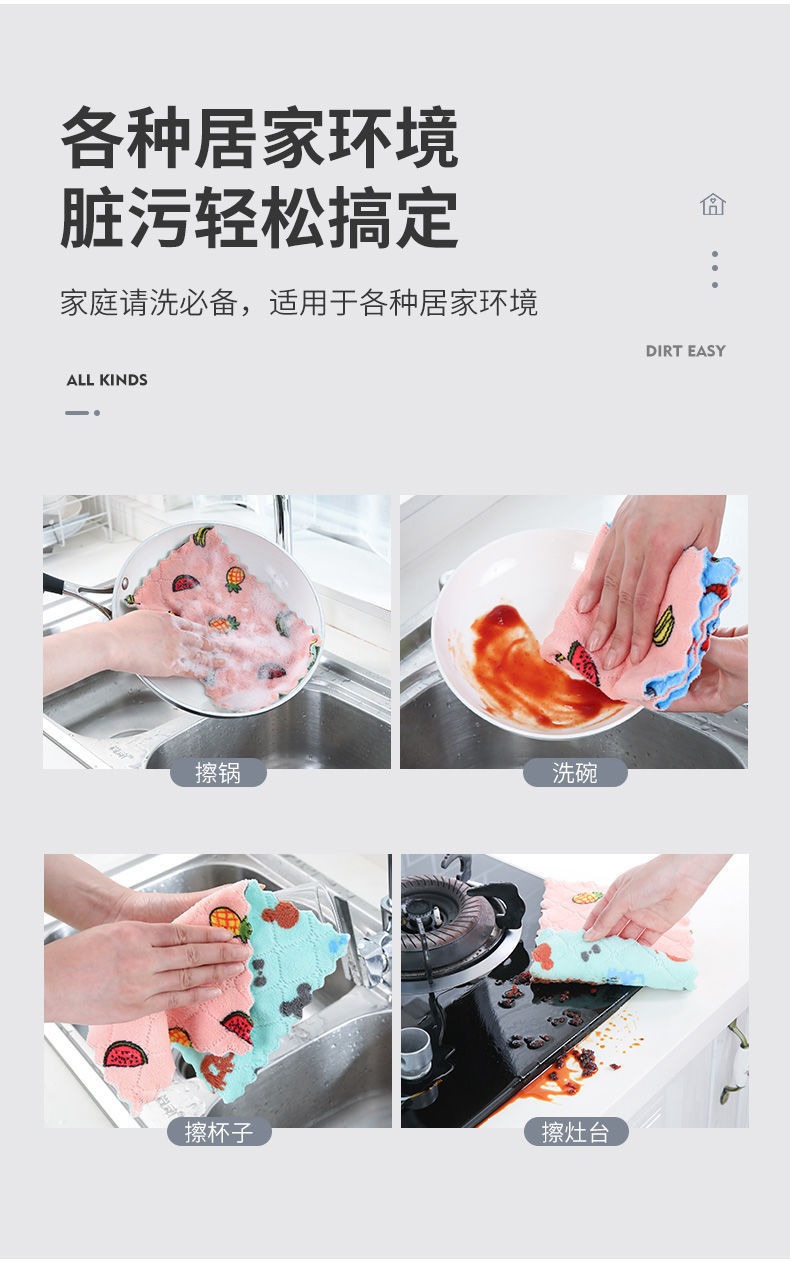 各种居家环境
脏污轻松搞定

家庭请洗必备，适用于各种居家环境

DIRT EASY

ALL KINDS

擦锅

洗碗

擦杯子

擦灶台