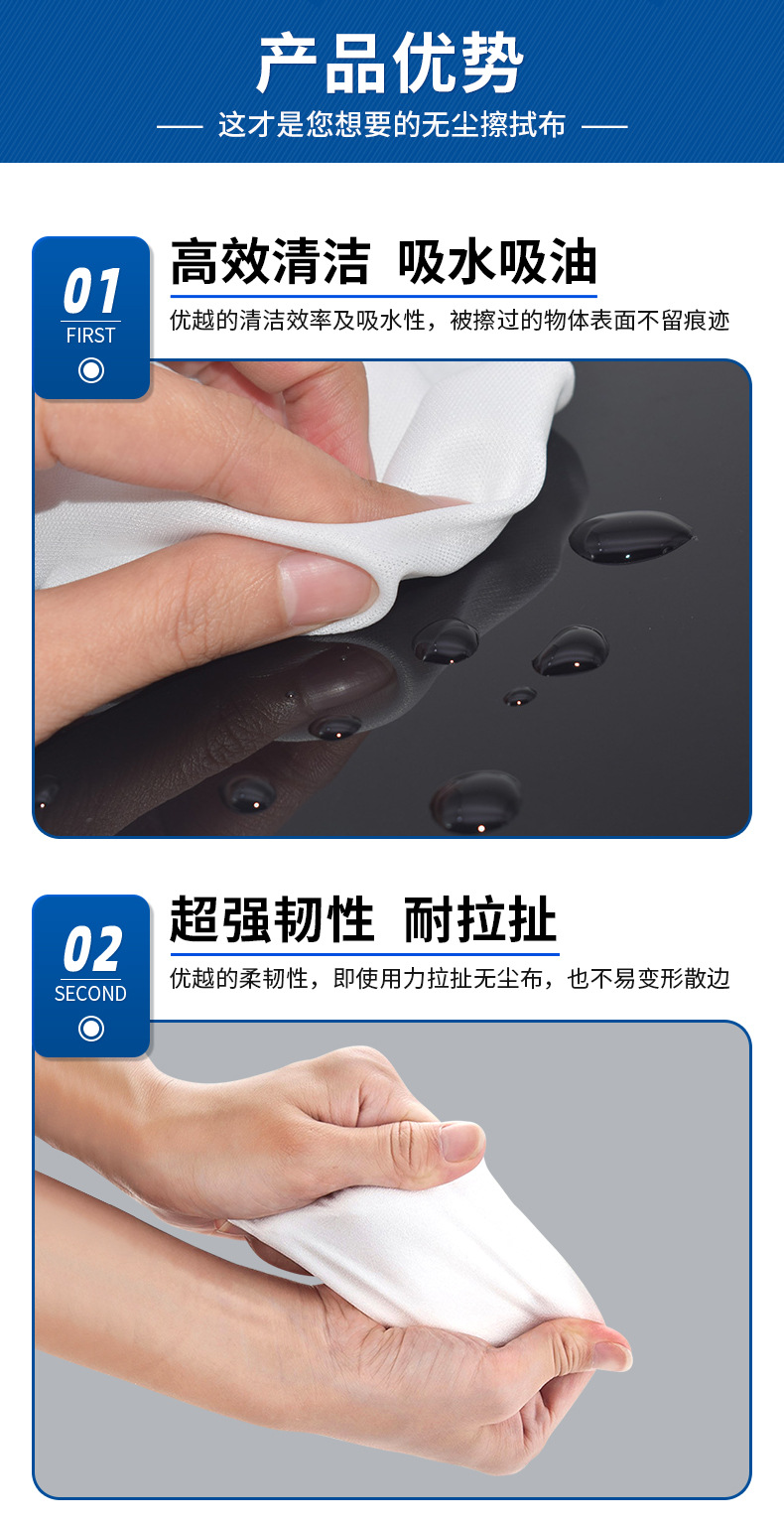 产品优势

—— 这才是您想要的无尘擦拭布 ——

01
FIRST

高效清洁 吸水吸油

优越的清洁效率及吸水性，被擦过的物体表面不留痕迹

02
SECOND

超强韧性 耐拉扯

优越的柔韧性，即使用力拉扯无尘布，也不易变形散边