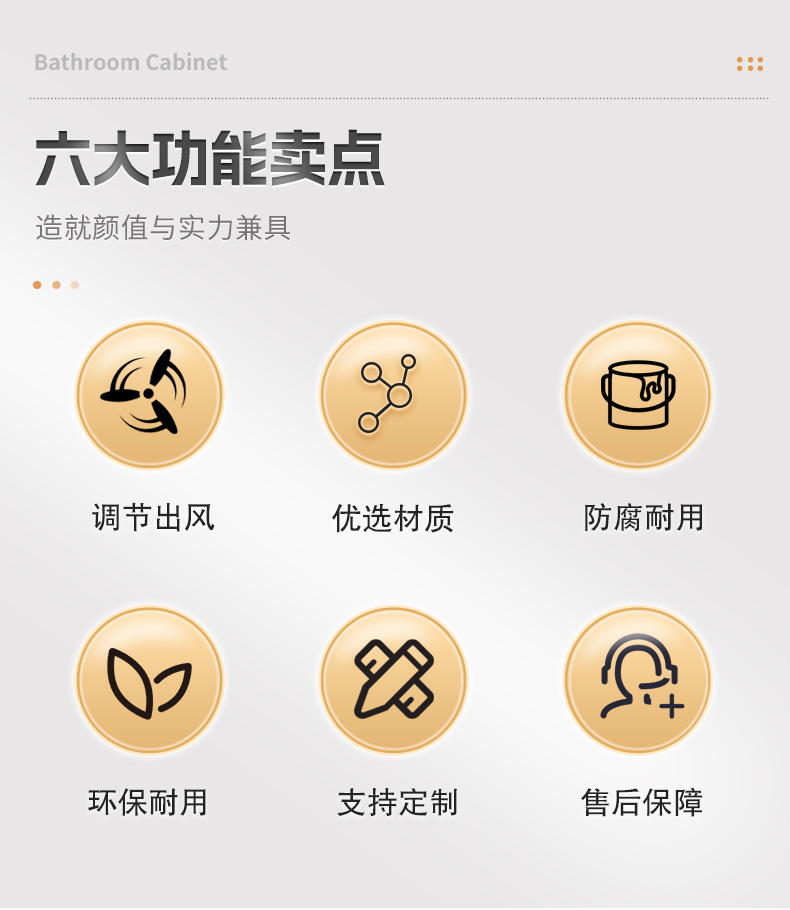 Bathroom Cabinet

六大功能卖点

造就颜值与实力兼具

调节出风

优选材质

防腐耐用

环保耐用

支持定制

售后保障