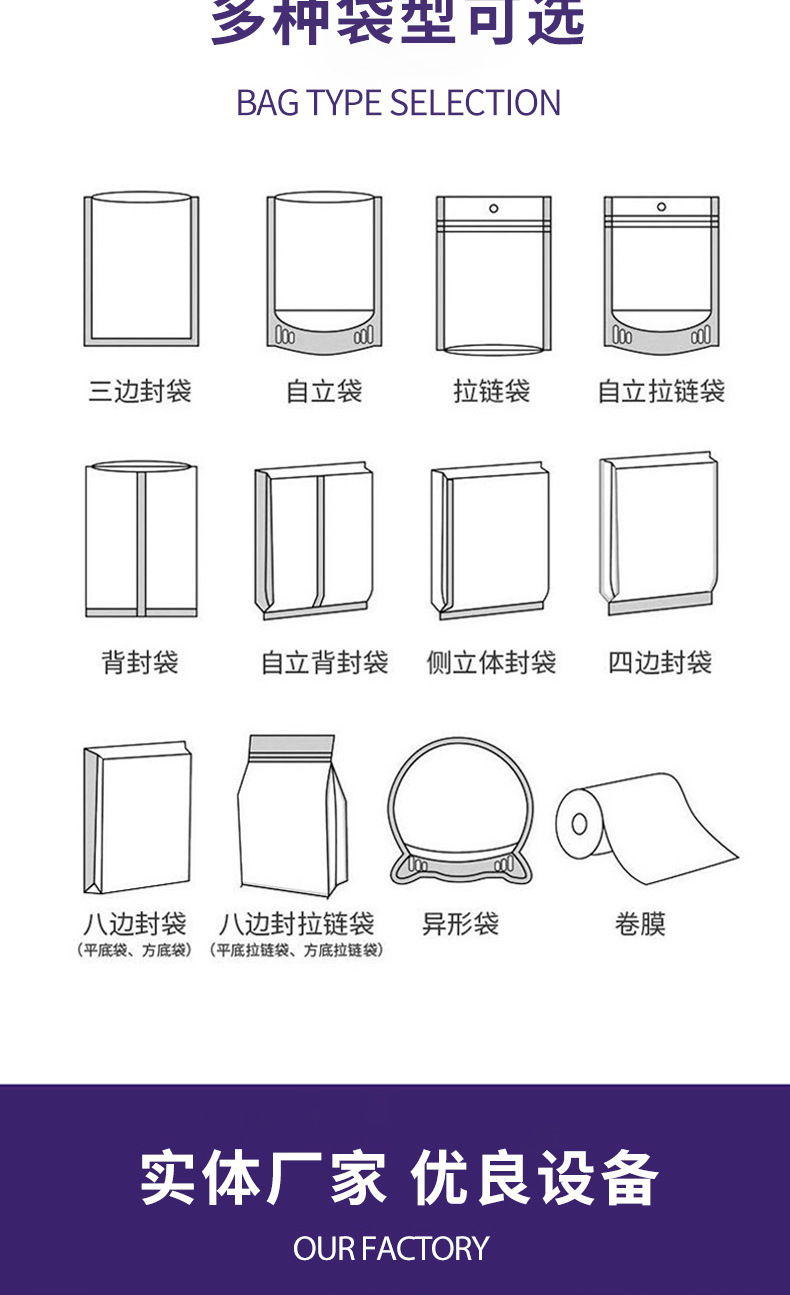 多种袋型可选

BAG TYPE SELECTION

三边封袋

自立袋

拉链袋

自立拉链袋

背封袋

自立背封袋

侧立体封袋

四边封袋

八边封袋
（平底袋、方底袋）

八边封拉链袋
（平底拉链袋、方底拉链袋）

异形袋

卷膜

实体厂家 优良设备

OUR FACTORY