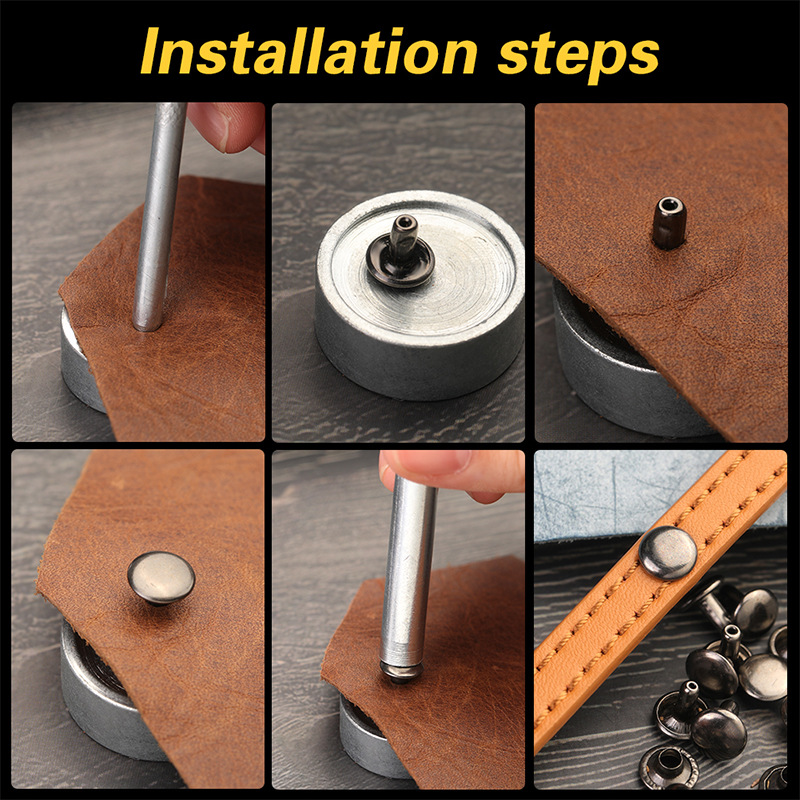 Installation steps