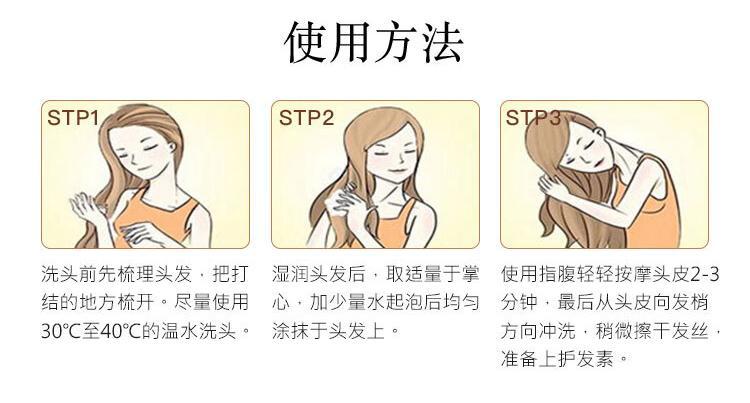 使用方法

STP1

洗头前先梳理头发，把打结的地方梳开。尽量使用30℃至40℃的温水洗头。

STP2

湿润头发后，取适量于掌心，加少量水起泡后均匀涂抹于头发上。

STP3

使用指腹轻轻按摩头皮2-3分钟，最后从头皮向发梢方向冲洗，稍微擦干发丝，准备上护发素。