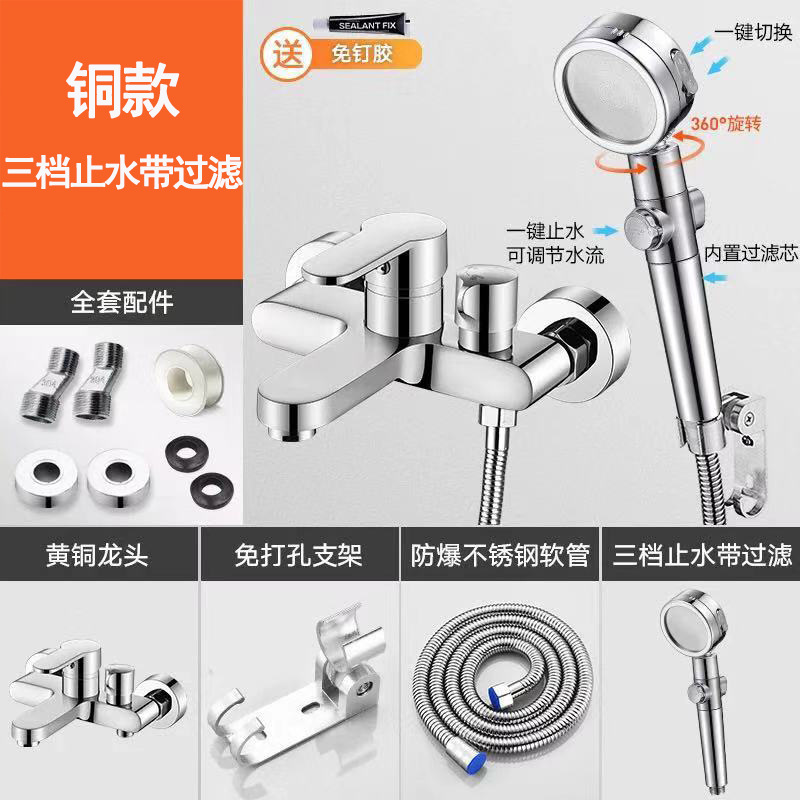 铜款

三档止水带过滤

SEALANT FIX

送 免钉胶

一键切换

360°旋转

一键止水
可调节水流

内置过滤芯

全套配件

304

304

黄铜龙头

免打孔支架

防爆不锈钢软管

三档止水带过滤