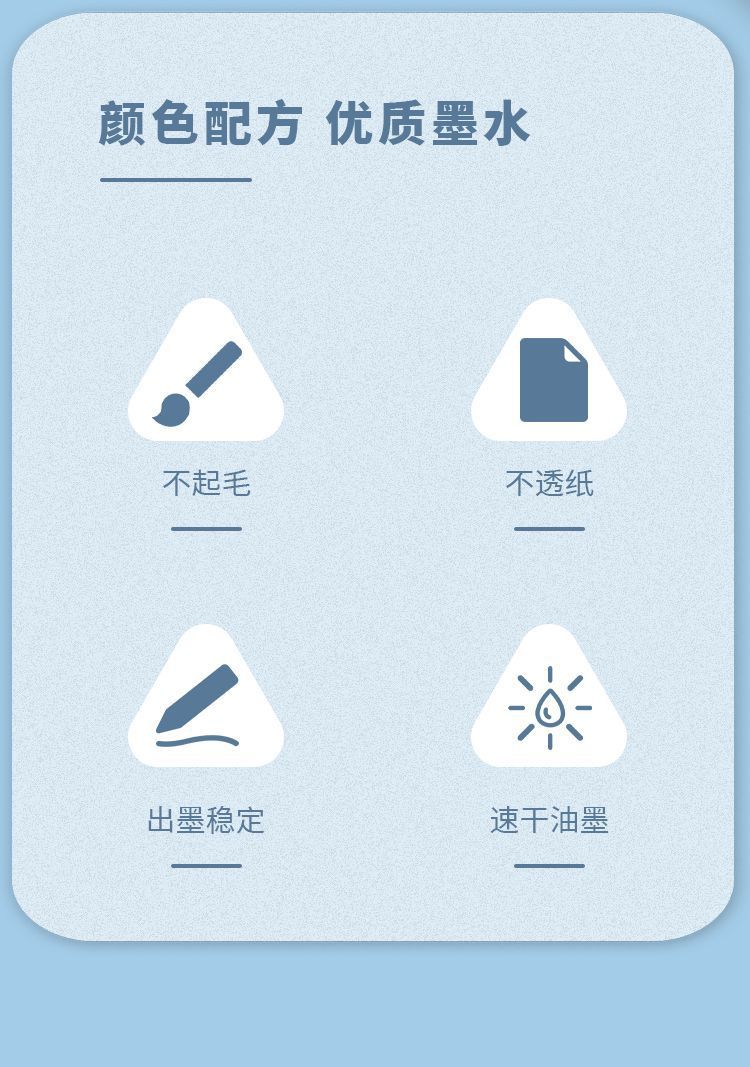 颜色配方 优质墨水

不起毛

不透纸

出墨稳定

速干油墨