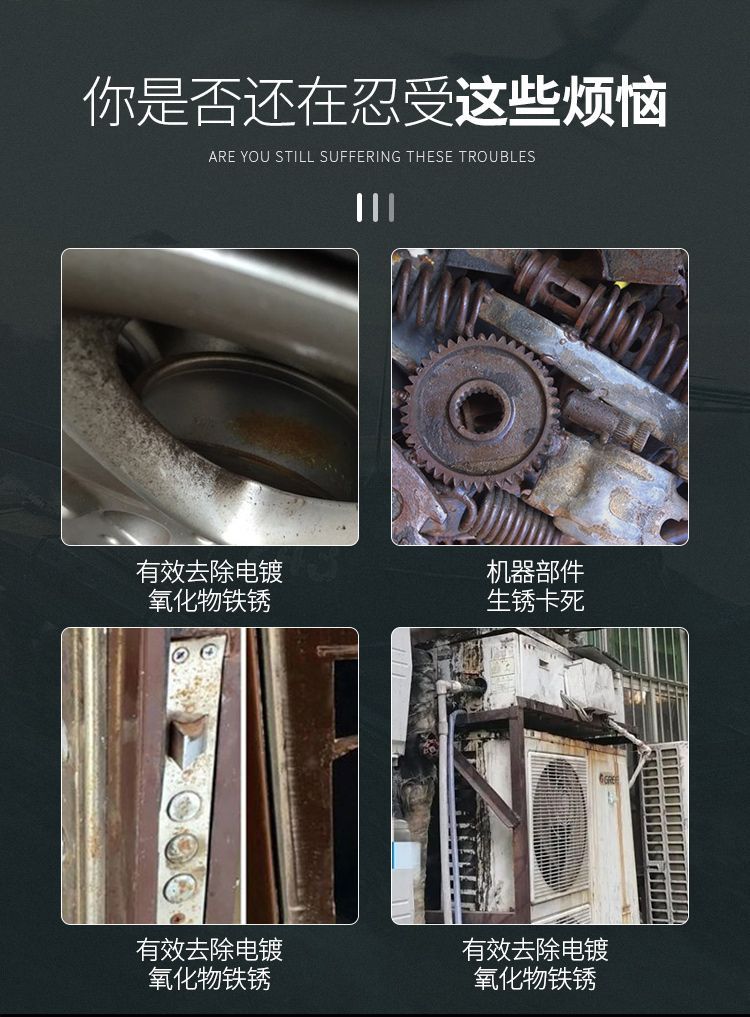 你是否还在忍受这些烦恼
ARE YOU STILL SUFFERING THESE TROUBLES

有效去除电镀
氧化物铁锈

机器部件
生锈卡死

GREE

有效去除电镀
氧化物铁锈

有效去除电镀
氧化物铁锈