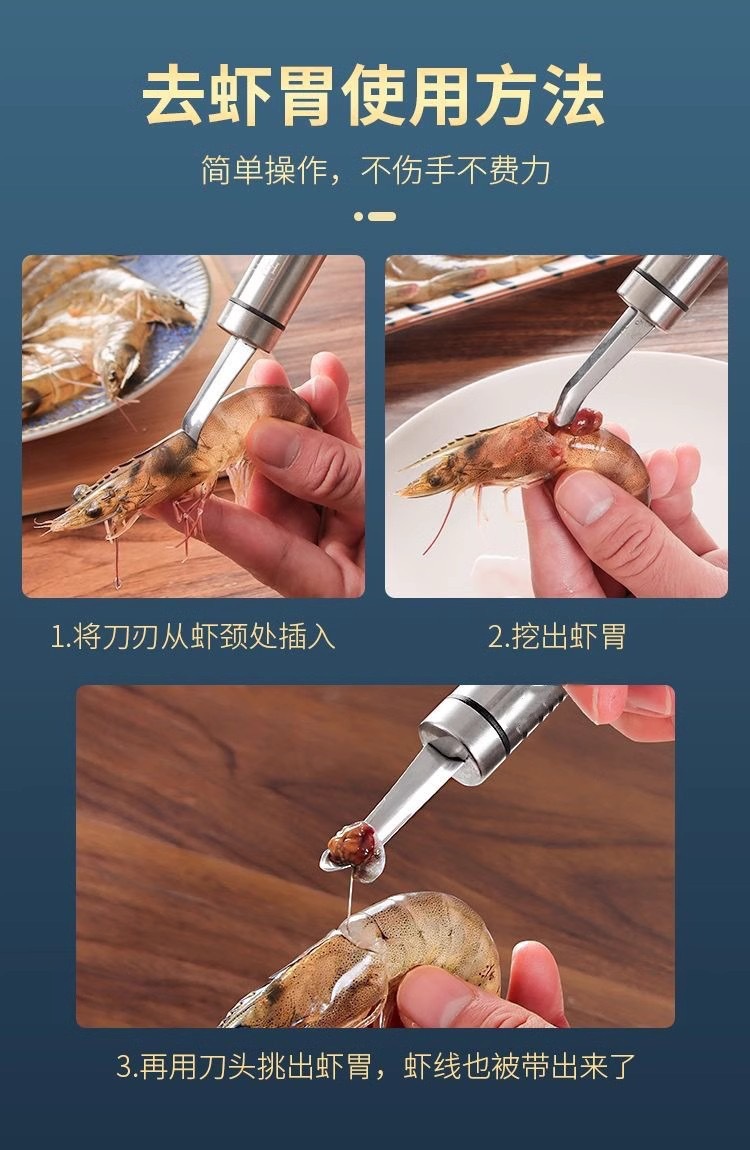 去虾胃使用方法

简单操作，不伤手不费力

1.将刀刃从虾颈处插入

2.挖出虾胃

3.再用刀头挑出虾胃，虾线也被带出来了