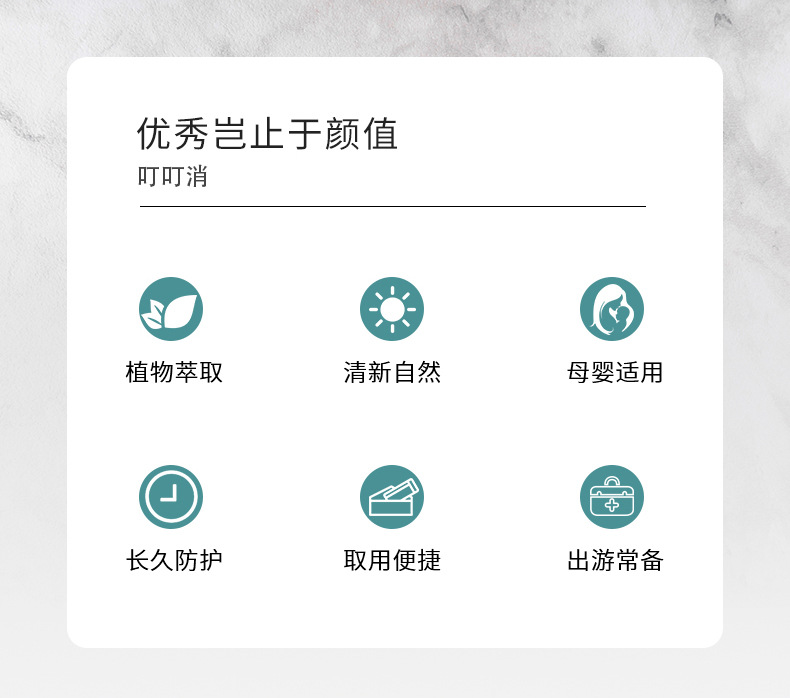 优秀岂止于颜值
叮叮消

植物萃取

清新自然

母婴适用

长久防护

取用便捷

出游常备