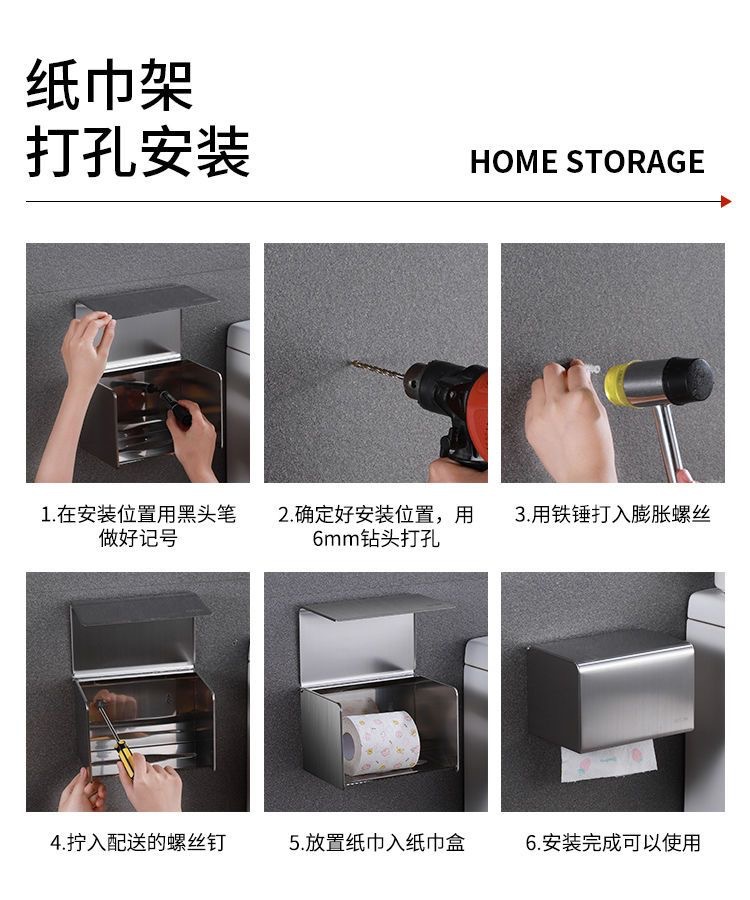 纸巾架
打孔安装

HOME STORAGE

1.在安装位置用黑头笔做好记号

2.确定好安装位置，用6mm钻头打孔

3.用铁锤打入膨胀螺丝

4.拧入配送的螺丝钉

5.放置纸巾入纸巾盒

6.安装完成可以使用