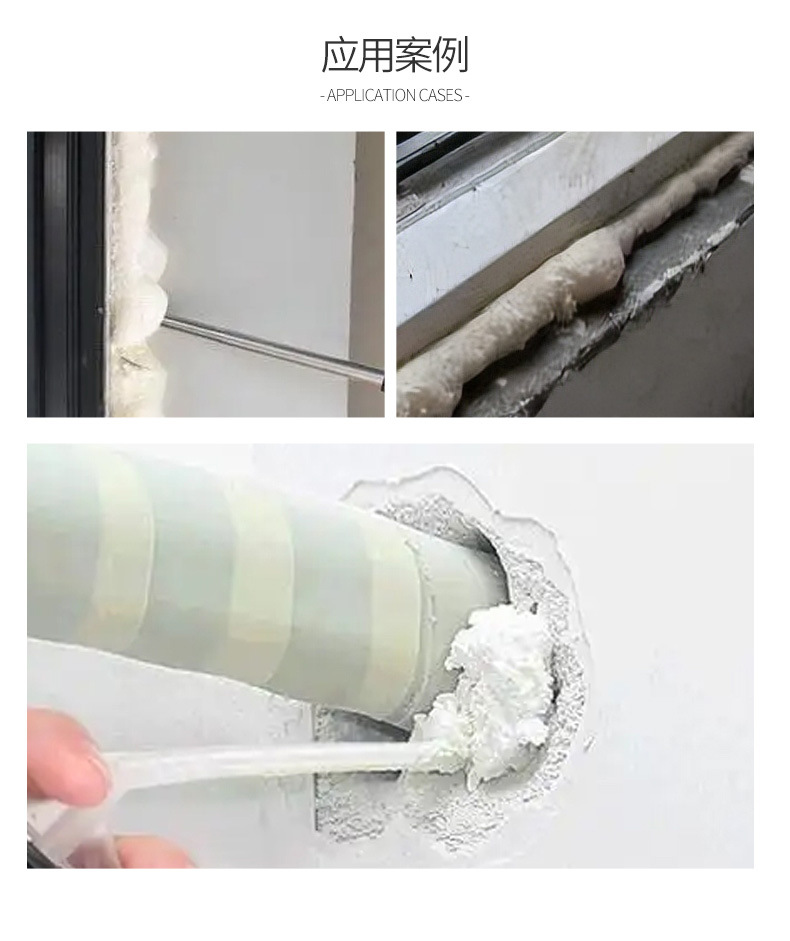 应用案例

- APPLICATION CASES -