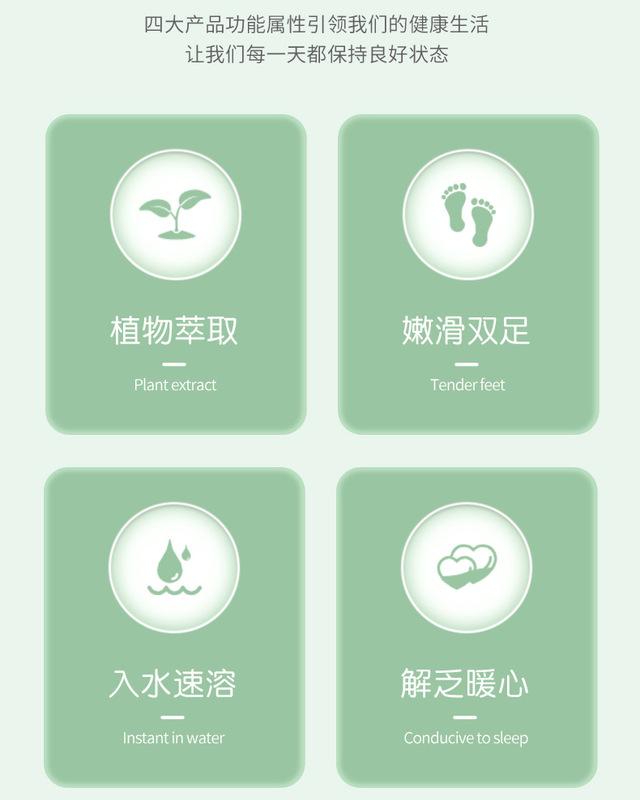 四大产品功能属性引领我们的健康生活
让我们每一天都保持良好状态

植物萃取

Plant extract

嫩滑双足

Tender feet

入水速溶

Instant in water

解乏暖心

Conducive to sleep