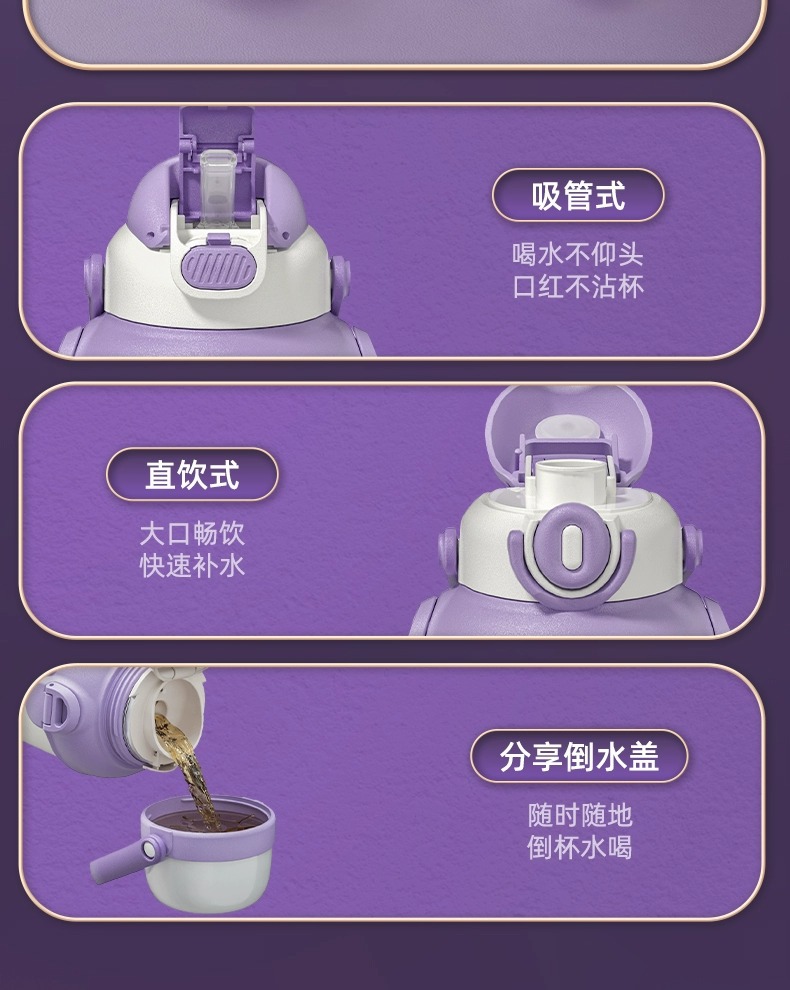 吸管式

喝水不仰头
口红不沾杯

直饮式

大口畅饮
快速补水

分享倒水盖

随时随地
倒杯水喝