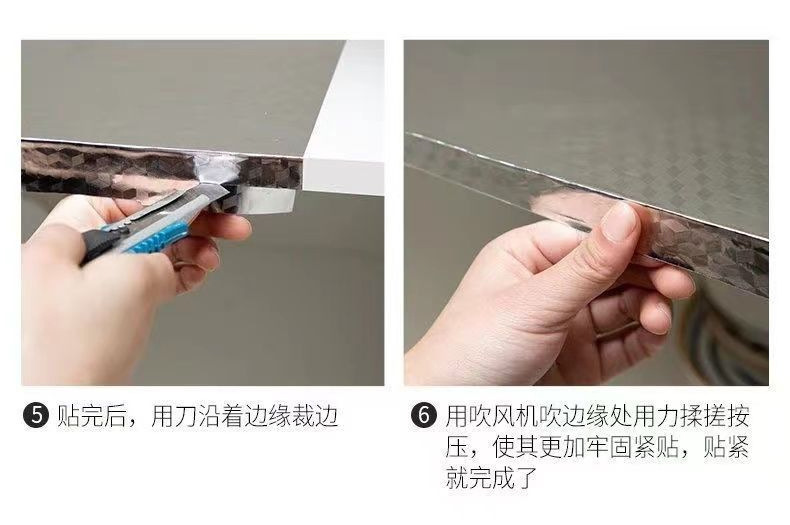 ❺ 贴完后，用刀沿着边缘裁边

❻ 用吹风机吹边缘处用力揉搓按压，使其更加牢固紧贴，贴紧就完成了