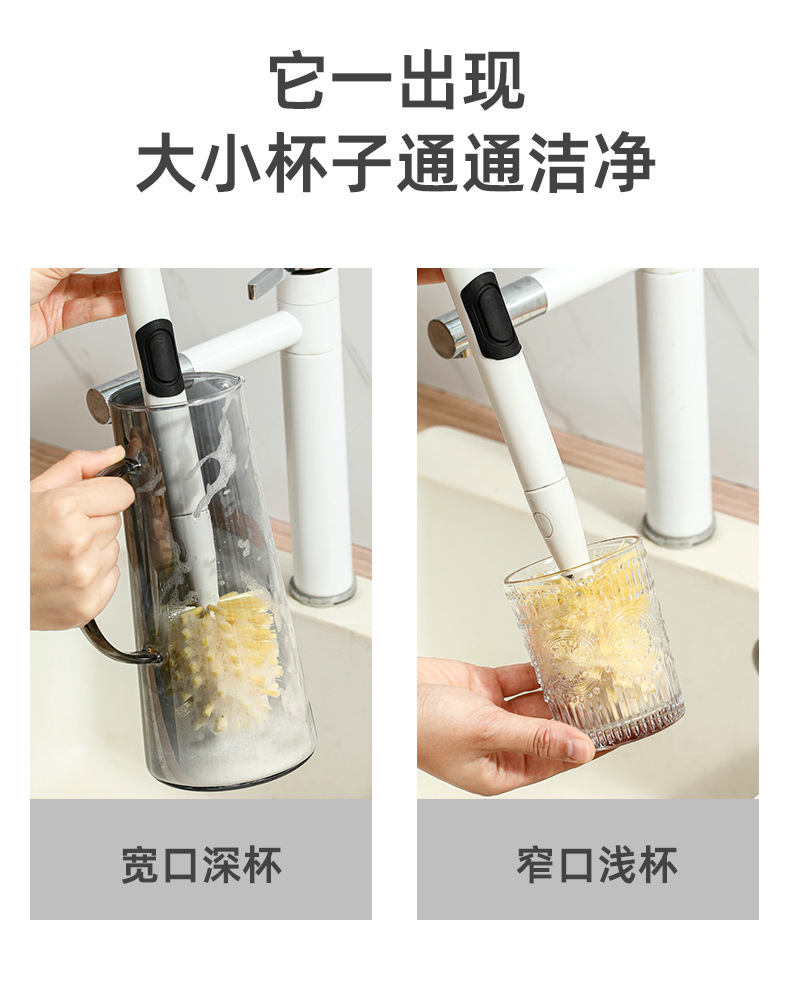 它一出现
大小杯子通通洁净

宽口深杯

窄口浅杯