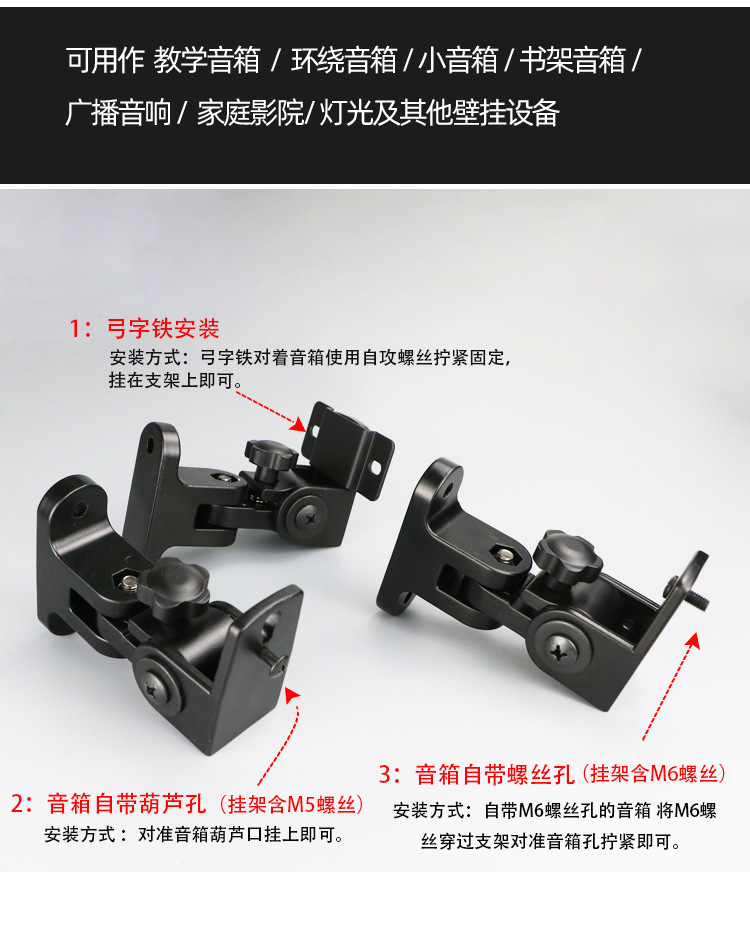 可用作 教学音箱 / 环绕音箱 / 小音箱 / 书架音箱 / 广播音响 / 家庭影院/ 灯光及其他壁挂设备

1：弓字铁安装
安装方式：弓字铁对着音箱使用自攻螺丝拧紧固定，挂在支架上即可。

2：音箱自带葫芦孔（挂架含M5螺丝）
安装方式：对准音箱葫芦口挂上即可。

3：音箱自带螺丝孔（挂架含M6螺丝）
安装方式：自带M6螺丝孔的音箱 将M6螺丝穿过支架对准音箱孔拧紧即可。