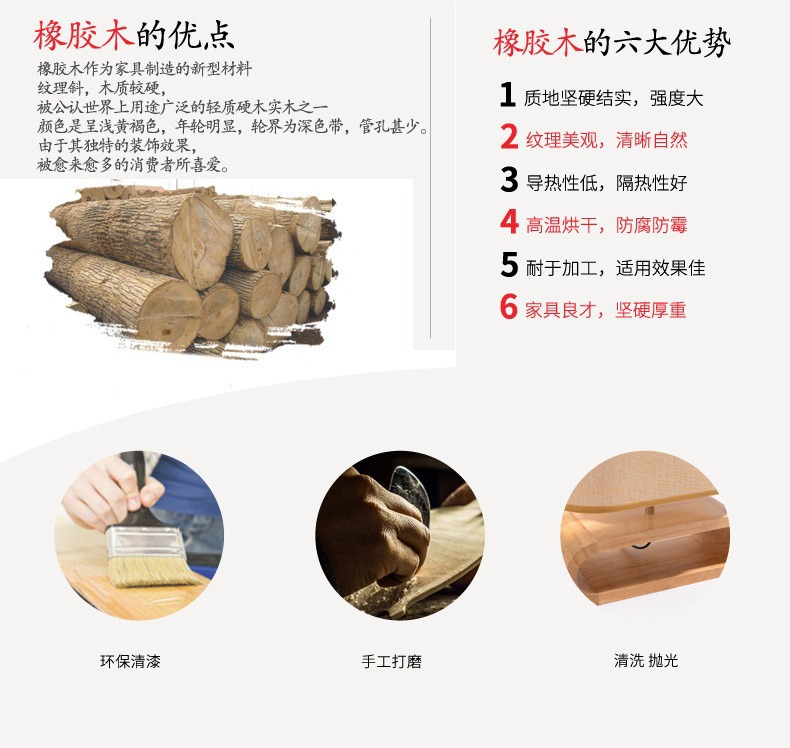 橡胶木的优点

橡胶木作为家具制造的新型材料
纹理斜，木质较硬，
被公认世界上用途广泛的轻质硬木实木之一
颜色是呈浅黄褐色，年轮明显，轮界为深色带，管孔甚少。
由于其独特的装饰效果，
被愈来愈多的消费者所喜爱。

橡胶木的六大优势

1 质地坚硬结实，强度大
2 纹理美观，清晰自然
3 导热性低，隔热性好
4 高温烘干，防腐防霉
5 耐于加工，适用效果佳
6 家具良才，坚硬厚重

环保清漆

手工打磨

清洗 抛光