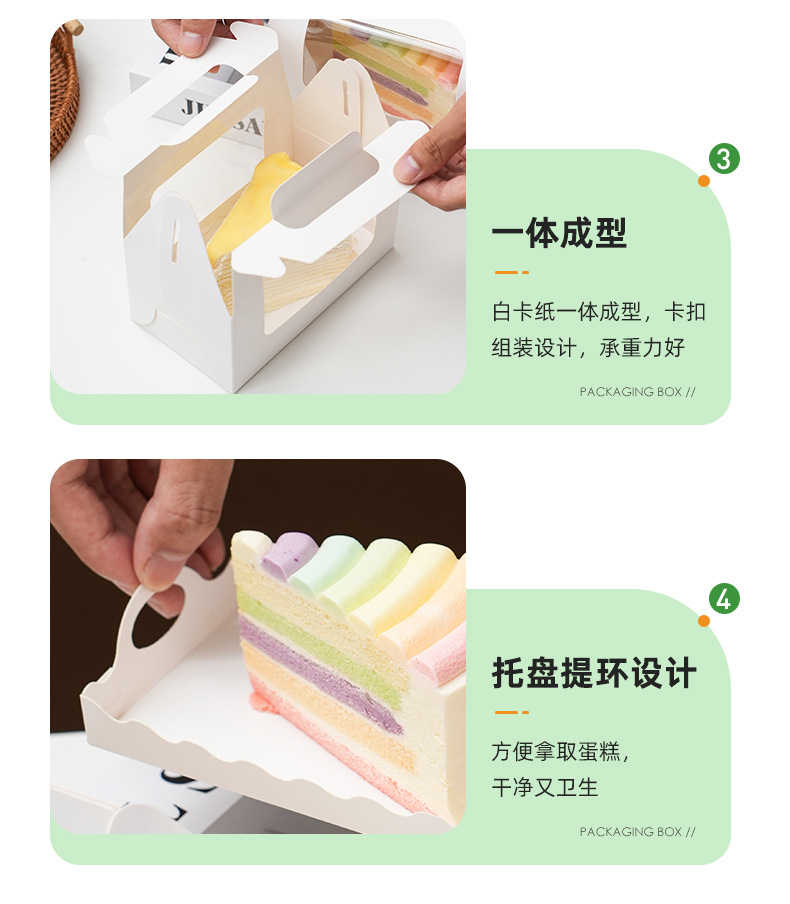 3

一体成型

白卡纸一体成型，卡扣组装设计，承重力好

PACKAGING BOX //

4

托盘提环设计

方便拿取蛋糕，干净又卫生

PACKAGING BOX //