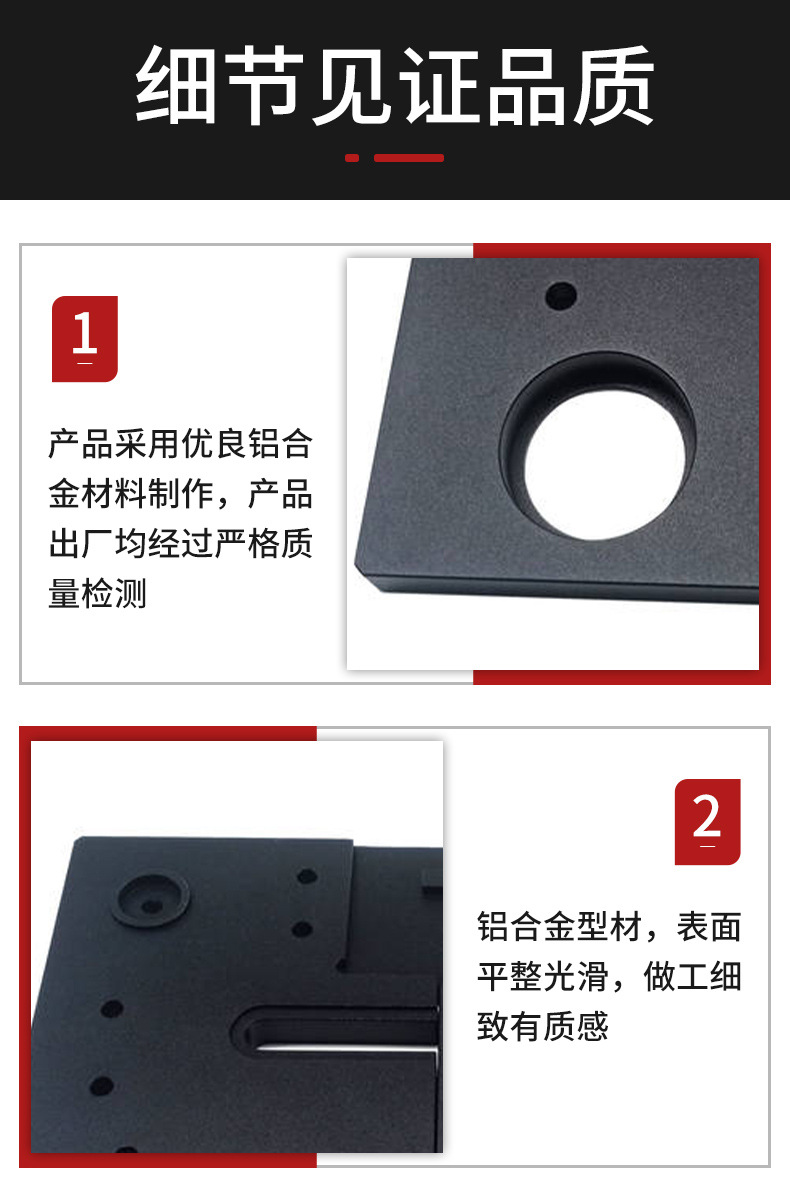 细节见证品质

1

产品采用优良铝合金材料制作，产品出厂均经过严格质量检测

2

铝合金型材，表面平整光滑，做工细致有质感