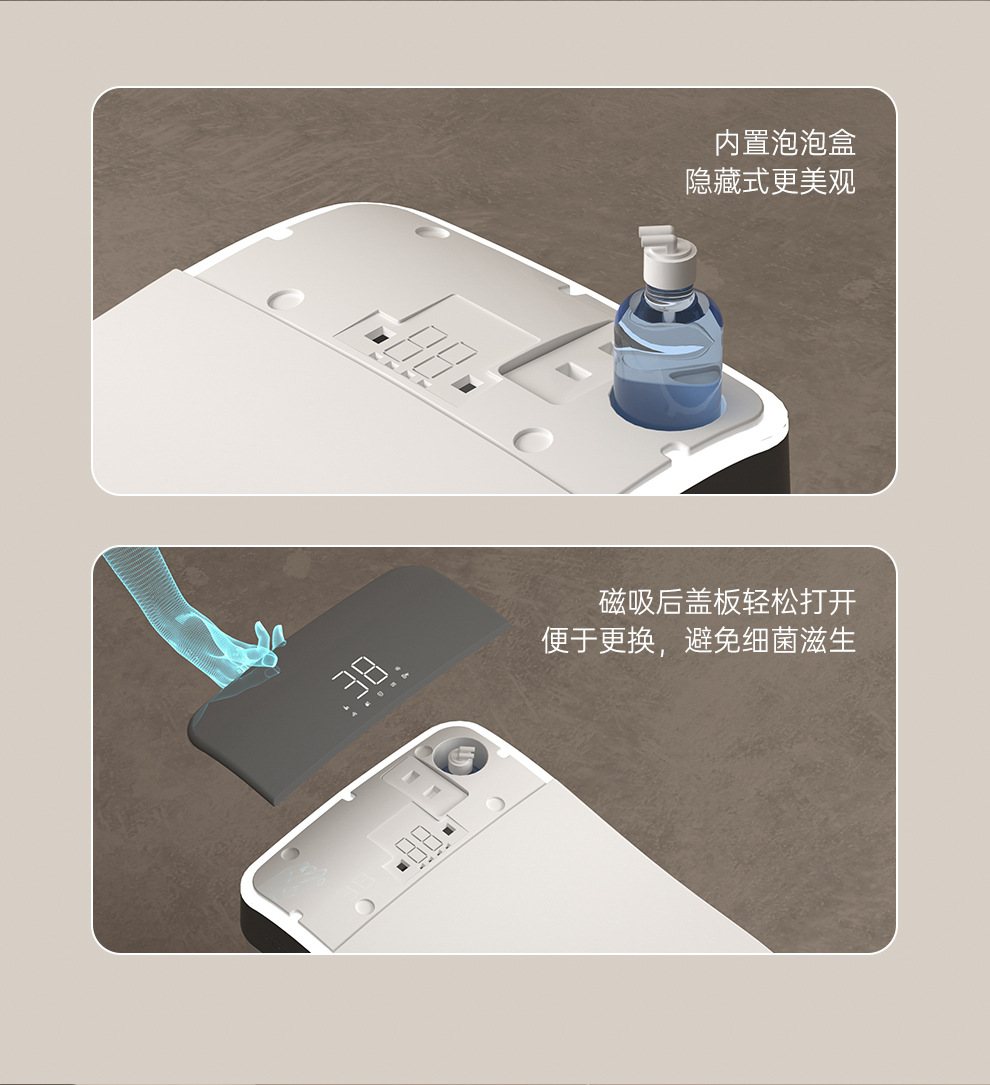 内置泡泡盒
隐藏式更美观

磁吸后盖板轻松打开
便于更换，避免细菌滋生

38