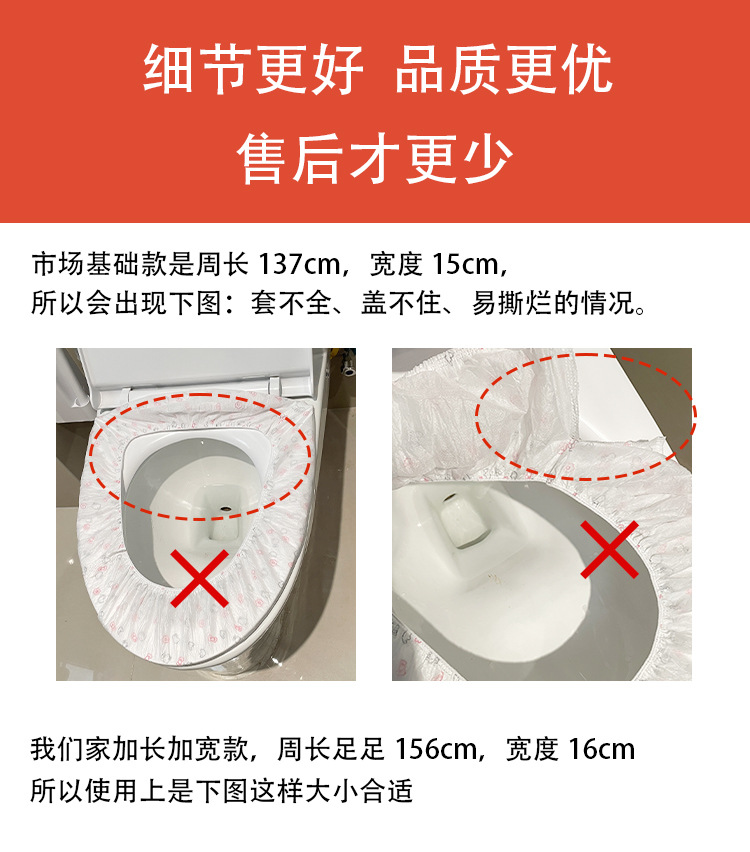 细节更好 品质更优
售后才更少

市场基础款是周长 137cm，宽度 15cm，
所以会出现下图：套不全、盖不住、易撕烂的情况。

我们家加长加宽款，周长足足 156cm，宽度 16cm
所以使用上是下图这样大小合适