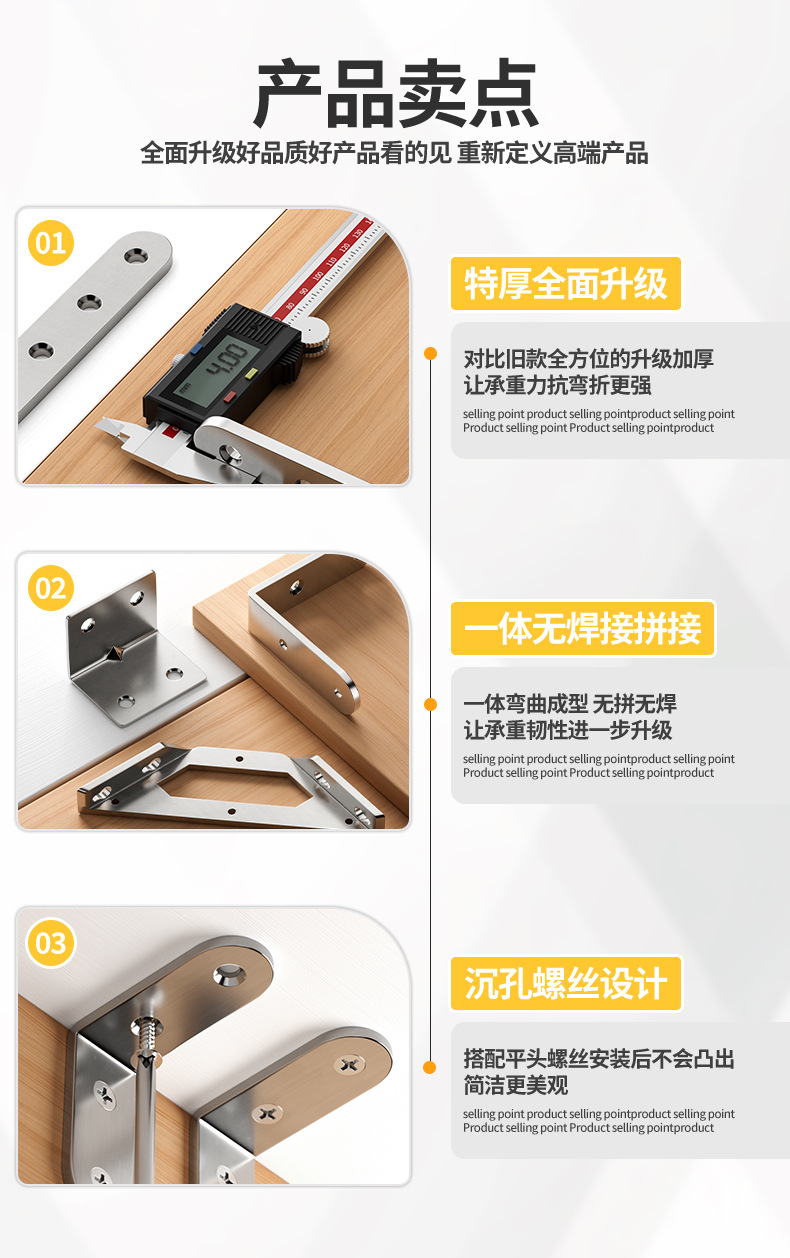 产品卖点

全面升级好品质好产品看的见 重新定义高端产品

01

4.00

特厚全面升级

对比旧款全方位的升级加厚
让承重力抗弯折更强

selling point product selling pointproduct selling point
Product selling point Product selling pointproduct

02

一体无焊接拼接

一体弯曲成型 无拼无焊
让承重韧性进一步升级

selling point product selling pointproduct selling point
Product selling point Product selling pointproduct

03

沉孔螺丝设计

搭配平头螺丝安装后不会凸出
简洁更美观

selling point product selling pointproduct selling point
Product selling point Product selling pointproduct