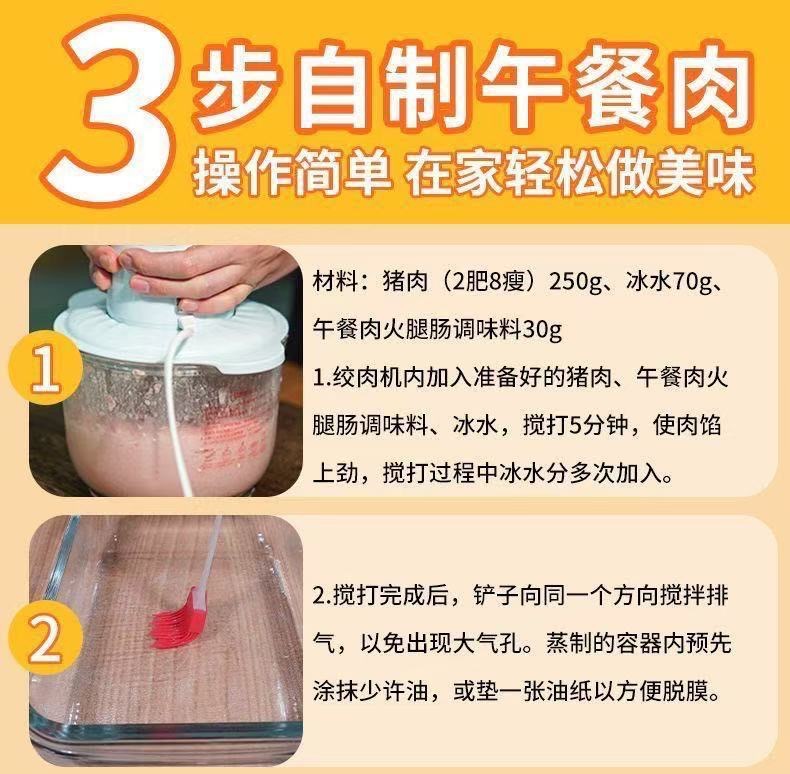 3步自制午餐肉
操作简单 在家轻松做美味

1

材料：猪肉（2肥8瘦）250g、冰水70g、午餐肉火腿肠调味料30g
1.绞肉机内加入准备好的猪肉、午餐肉火腿肠调味料、冰水，搅打5分钟，使肉馅上劲，搅打过程中冰水分多次加入。

2

2.搅打完成后，铲子向同一个方向搅拌排气，以免出现大气孔。蒸制的容器内预先涂抹少许油，或垫一张油纸以方便脱膜。