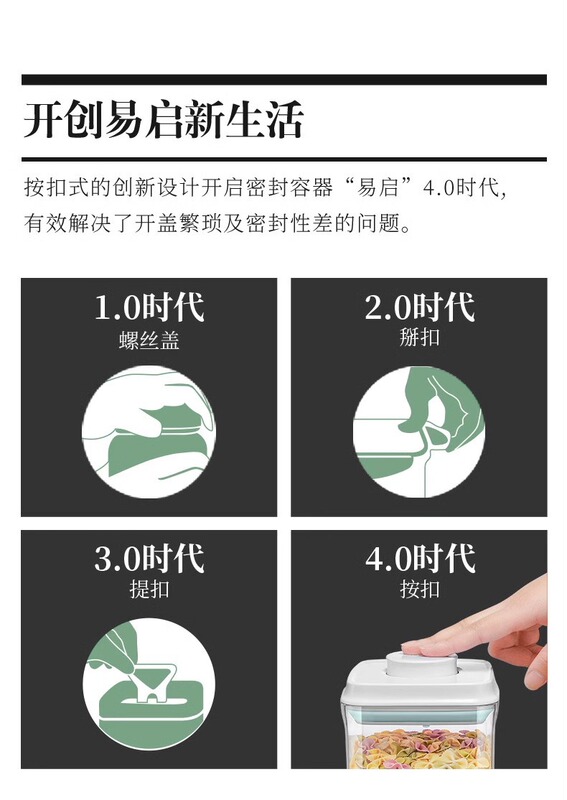 开创易启新生活

按扣式的创新设计开启密封容器“易启”4.0时代，有效解决了开盖繁琐及密封性差的问题。

1.0时代
螺丝盖

2.0时代
掰扣

3.0时代
提扣

4.0时代
按扣