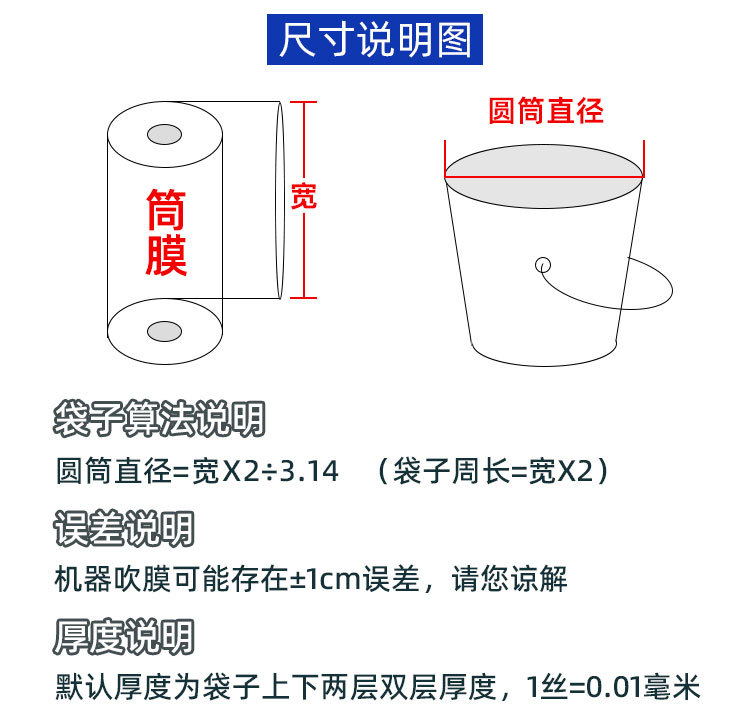 尺寸说明图

筒膜

宽

圆筒直径

袋子算法说明

圆筒直径=宽X2÷3.14　（袋子周长=宽X2）

误差说明

机器吹膜可能存在±1cm误差，请您谅解

厚度说明

默认厚度为袋子上下两层双层厚度，1丝=0.01毫米