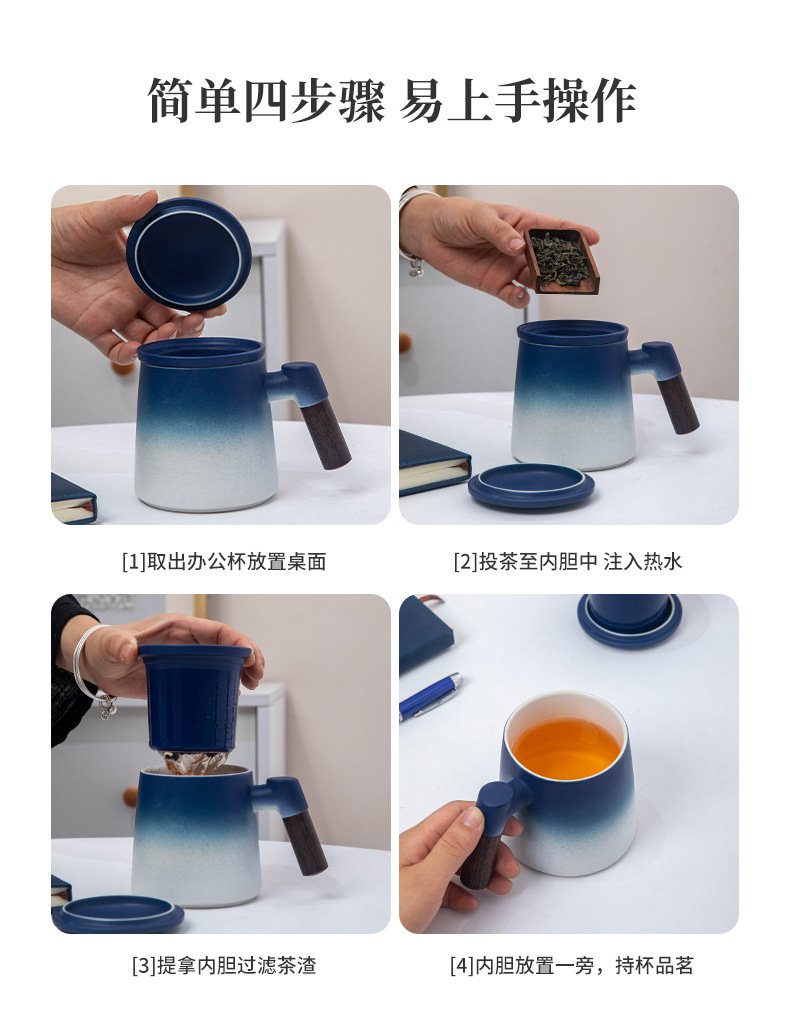 简单四步骤 易上手操作

[1]取出办公杯放置桌面

[2]投茶至内胆中 注入热水

[3]提拿内胆过滤茶渣

[4]内胆放置一旁，持杯品茗