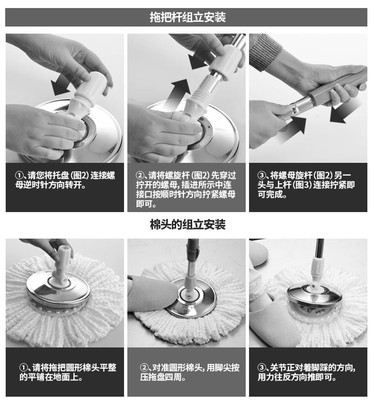 拖把杆组立安装

①、请您将托盘(图2)连接螺母逆时针方向转开。

②、请将螺旋杆(图2)先穿过拧开的螺母,插进所示中连接口按顺时针方向拧紧螺母即可。

③、将螺母旋杆(图2)另一头与上杆(图3)连接拧紧即可完成。

棉头的组立安装

①、请将拖把圆形棉头平整的平铺在地面上。

②、对准圆形棉头,用脚尖按压拖盘四周。

③、关节正对着脚踩的方向,用力往反方向推即可。