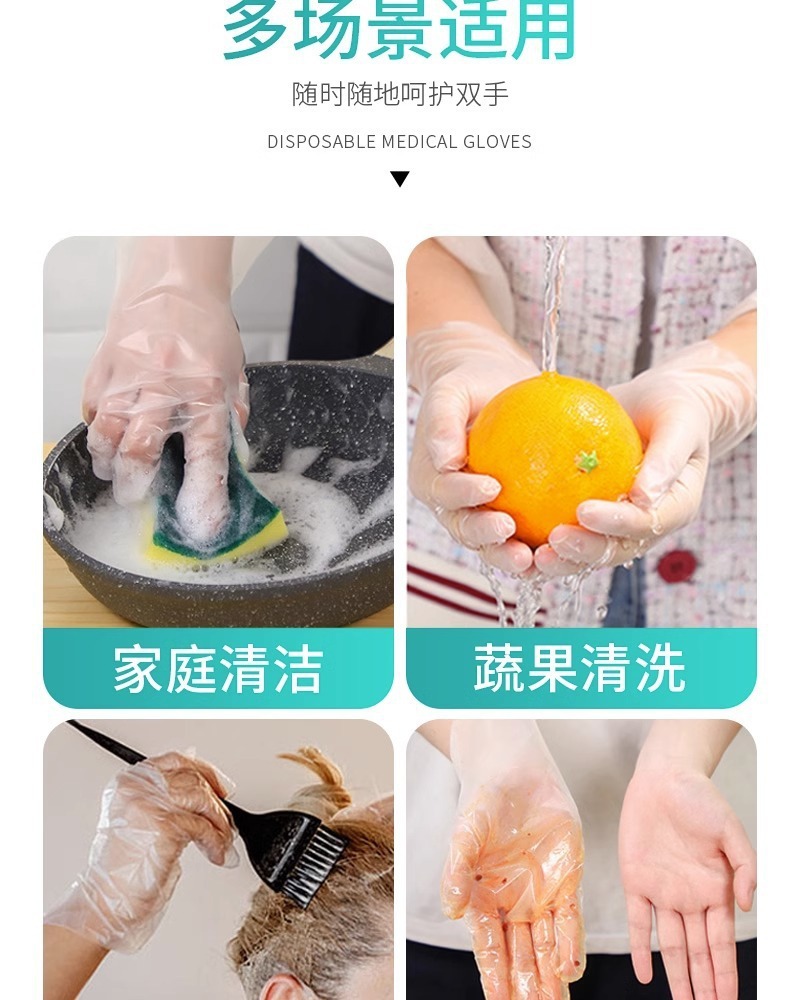 多场景适用

随时随地呵护双手

DISPOSABLE MEDICAL GLOVES

家庭清洁

蔬果清洗