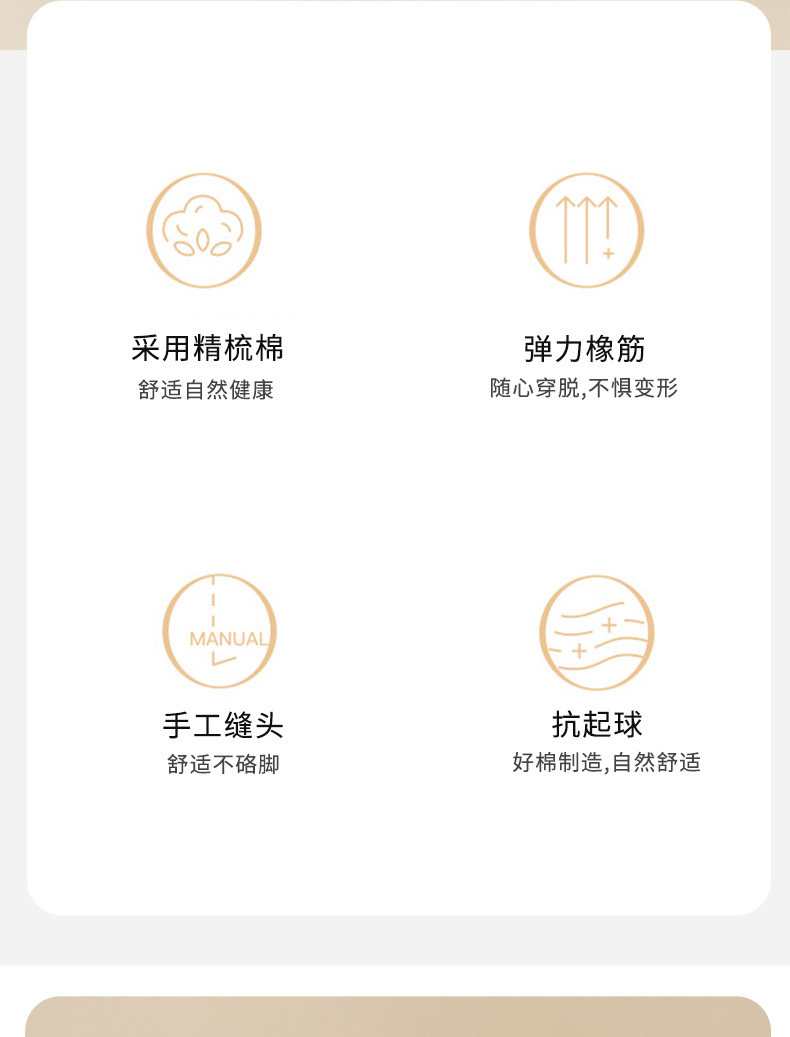 采用精梳棉
舒适自然健康

弹力橡筋
随心穿脱,不惧变形

MANUAL

手工缝头
舒适不硌脚

抗起球
好棉制造,自然舒适